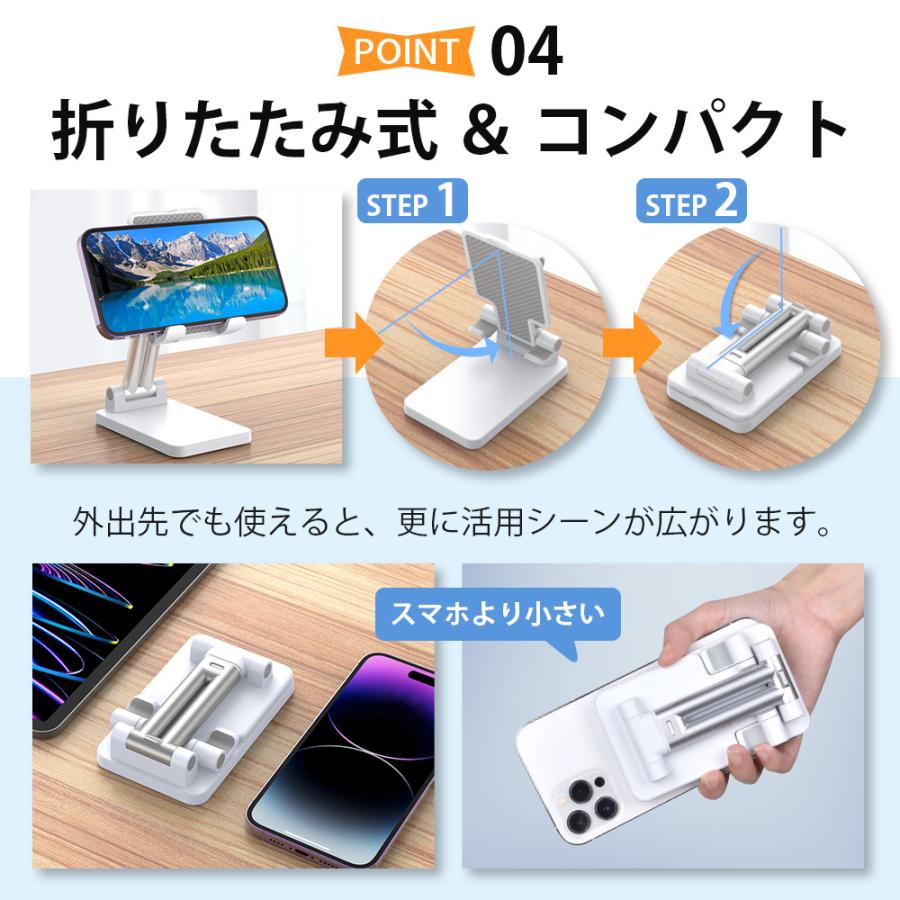 POINT 04
折りたたみ式 & コンパクト

STEP 1

STEP 2

外出先でも使えると、更に活用シーンが広がります。

スマホより小さい