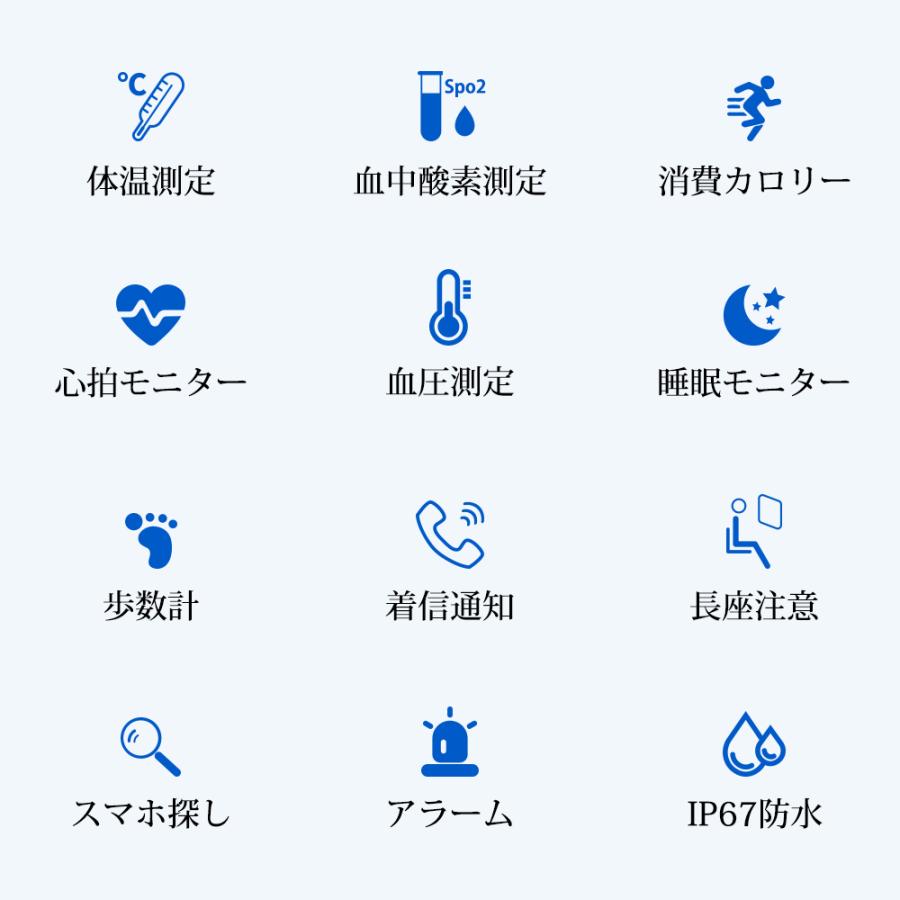 °C

体温測定

Spo2

血中酸素測定

消費カロリー

心拍モニター

血圧測定

睡眠モニター

歩数計

着信通知

長座注意

スマホ探し

アラーム

IP67防水