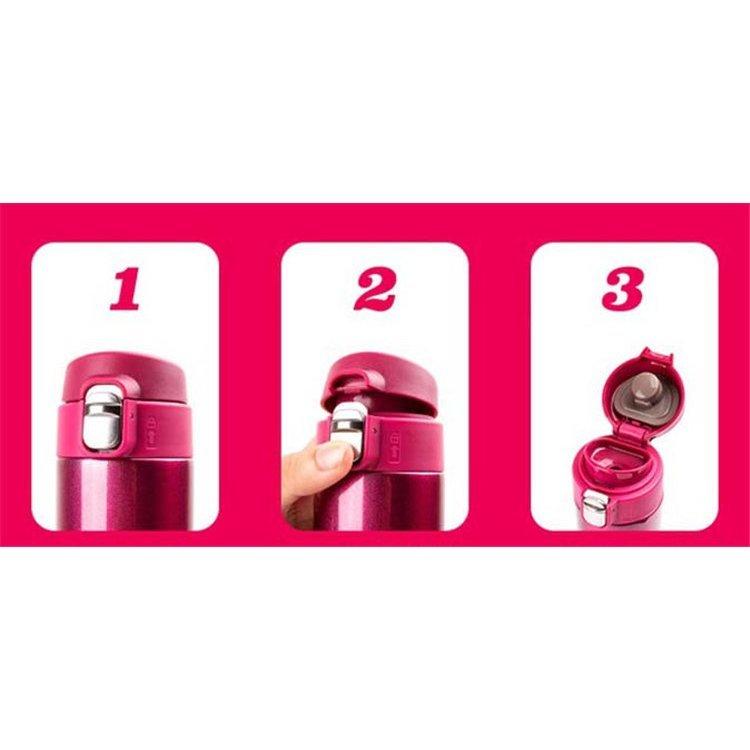 1

2

3