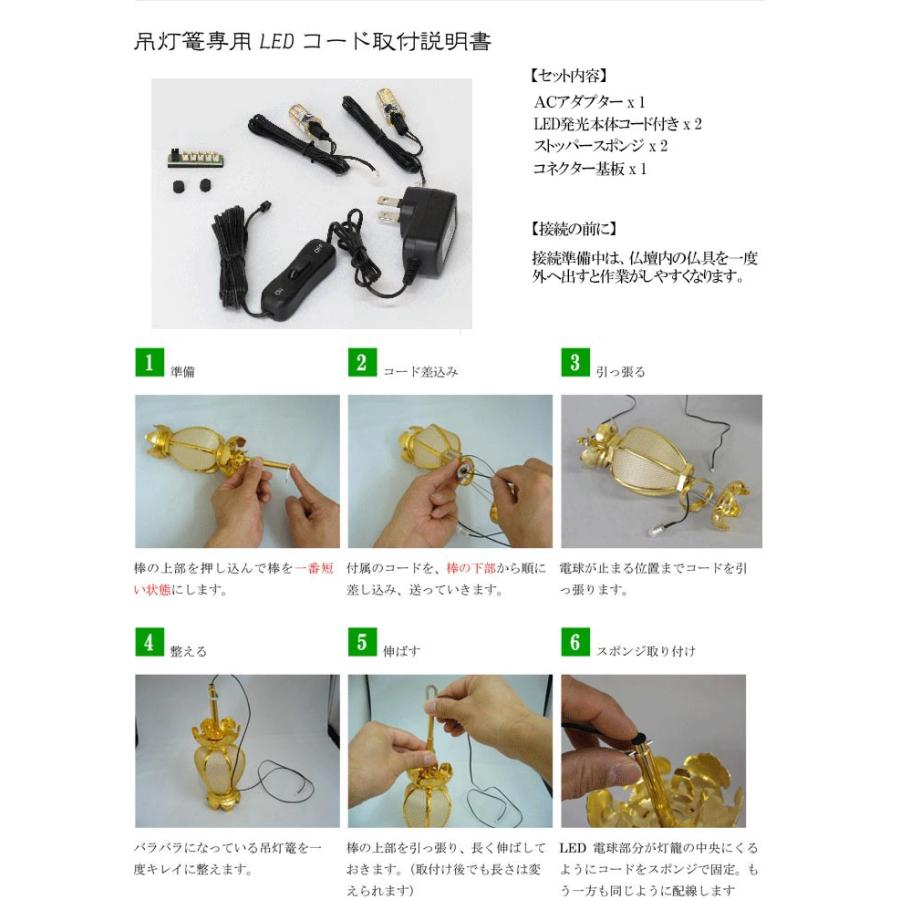 吊灯篭専用 LED コード取付説明書

【セット内容】
ACアダプター x 1
LED発光本体コード付き x 2
ストッパースポンジ x 2
コネクター基板 x 1

【接続の前に】
接続準備中は、仏壇内の仏具を一度外へ出すと作業がしやすくなります。

1 準備
棒の上部を押し込んで棒を一番短い状態にします。

2 コード差込み
付属のコードを、棒の下部から順に差し込み、送っていきます。

3 引っ張る
電球が止まる位置までコードを引っ張ります。

4 整える
バラバラになっている吊灯篭を一度キレイに整えます。

5 伸ばす
棒の上部を引っ張り、長く伸ばしておきます。（取付け後でも長さは変えられます）

6 スポンジ取り付け
LED 電球部分が灯籠の中央にくるようにコードをスポンジで固定。もう一方も同じように配線します