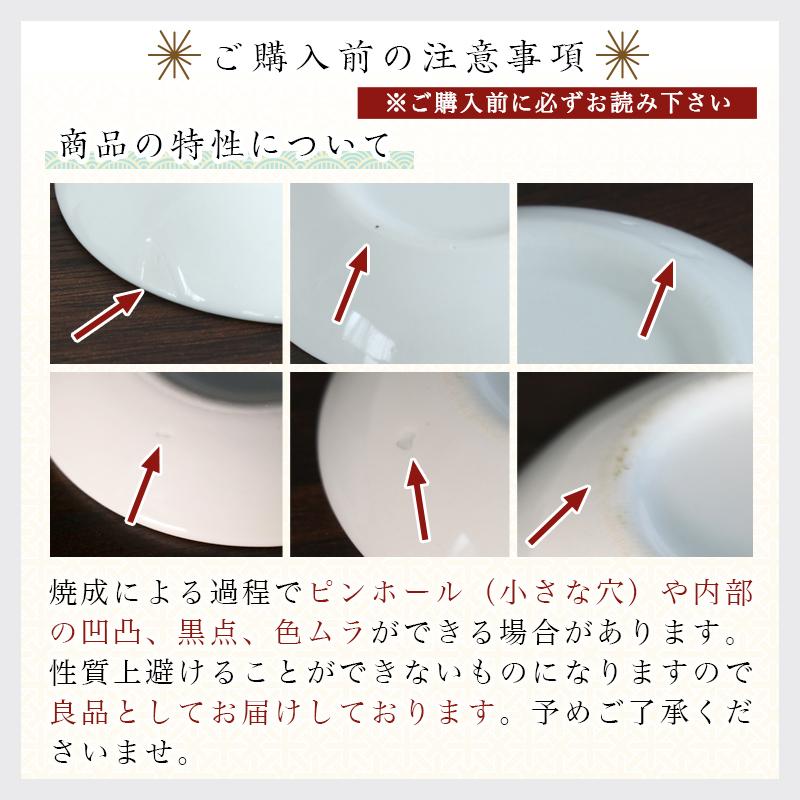 ご購入前の注意事項

※ご購入前に必ずお読み下さい

商品の特性について

焼成による過程でピンホール（小さな穴）や内部の凹凸、黒点、色ムラができる場合があります。性質上避けることができないものになりますので良品としてお届けしております。予めご了承くださいませ。