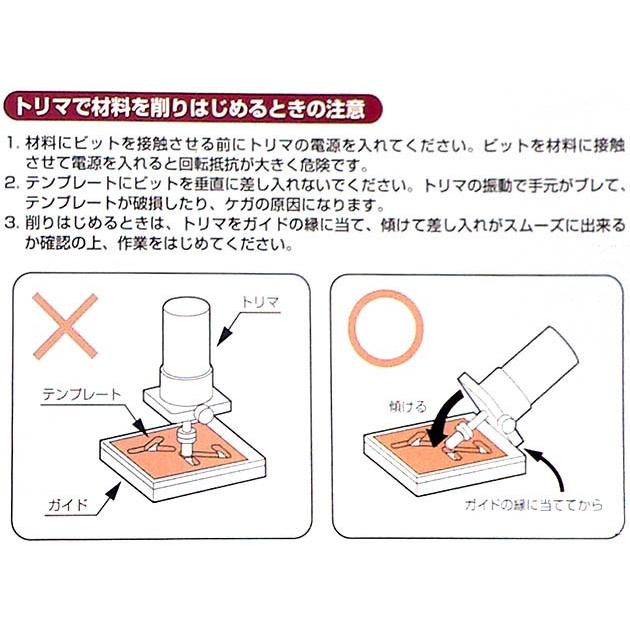 トリマで材料を削りはじめるときの注意

1. 材料にビットを接触させる前にトリマの電源を入れてください。ビットを材料に接触させて電源を入れると回転抵抗が大きく危険です。
2. テンプレートにビットを垂直に差し入れないでください。トリマの振動で手元がブレて、テンプレートが破損したり、ケガの原因になります。
3. 削りはじめるときは、トリマをガイドの縁に当て、傾けて差し入れがスムーズに出来るか確認の上、作業をはじめてください。

トリマ
テンプレート
ガイド

傾ける
ガイドの縁に当ててから