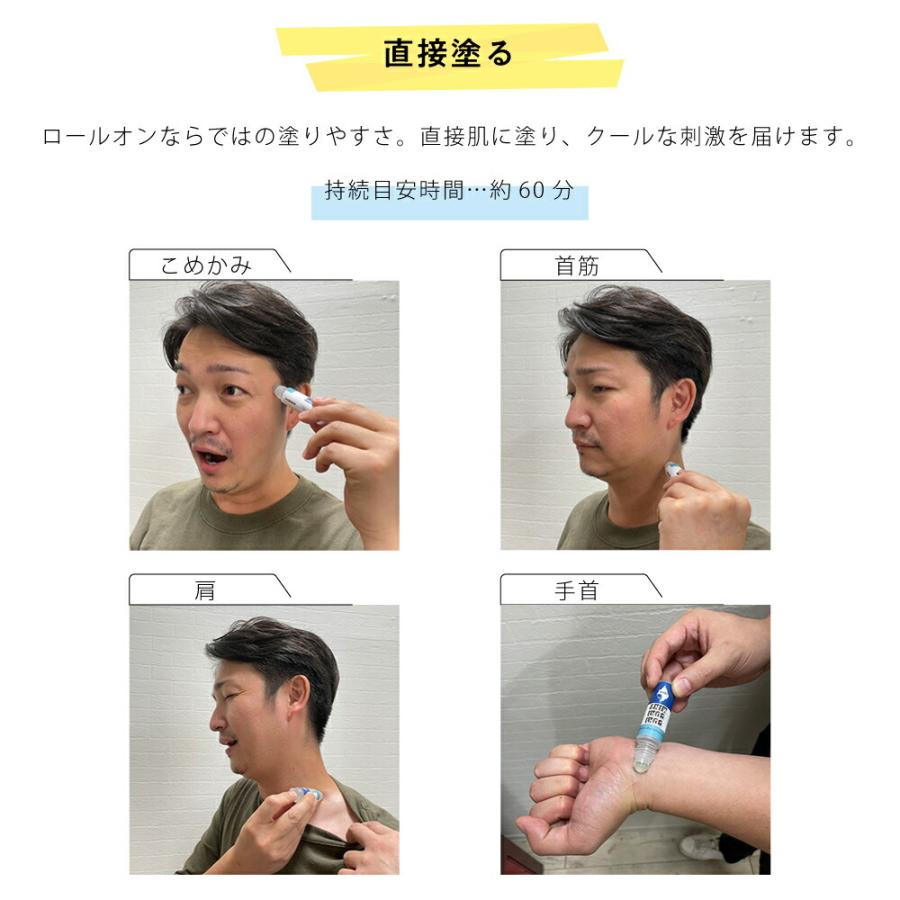 直接塗る

ロールオンならではの塗りやすさ。直接肌に塗り、クールな刺激を届けます。

持続目安時間…約 60 分

こめかみ

首筋

肩

手首