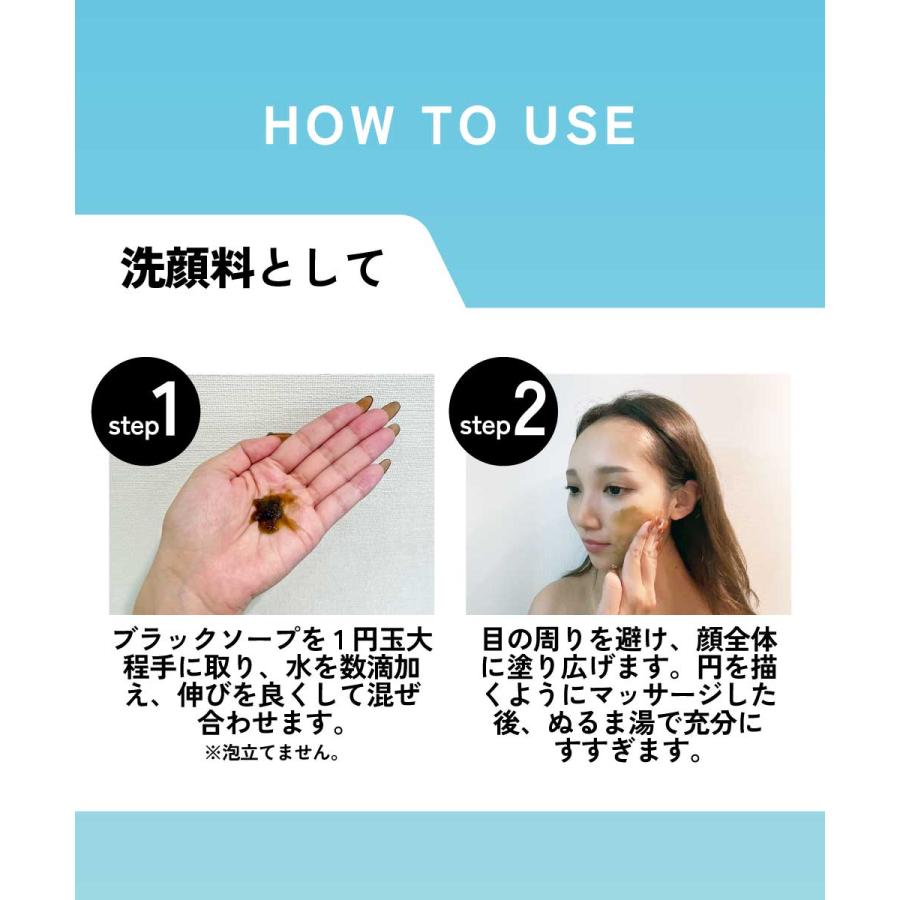 HOW TO USE

洗顔料として

step1

ブラックソープを１円玉大程手に取り、水を数滴加え、伸びを良くして混ぜ合わせます。
※泡立てません。

step2

目の周りを避け、顔全体に塗り広げます。円を描くようにマッサージした後、ぬるま湯で充分にすすぎます。