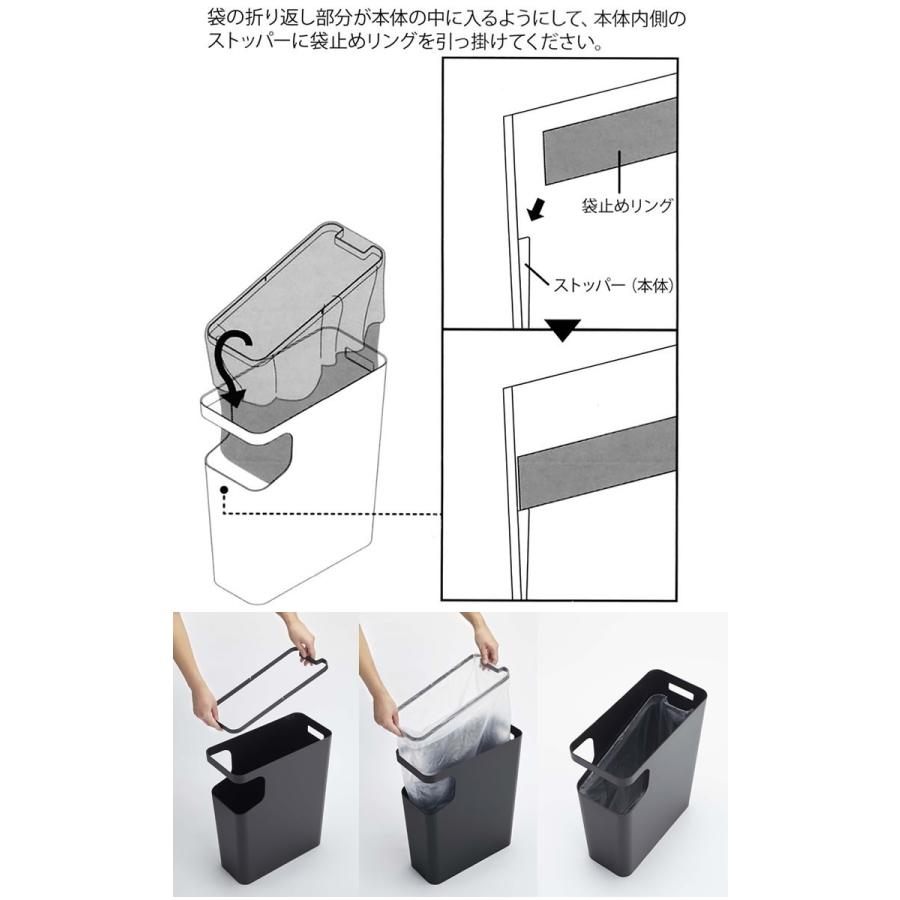 袋の折り返し部分が本体の中に入るようにして、本体内側のストッパーに袋止めリングを引っ掛けてください。

袋止めリング

ストッパー（本体）