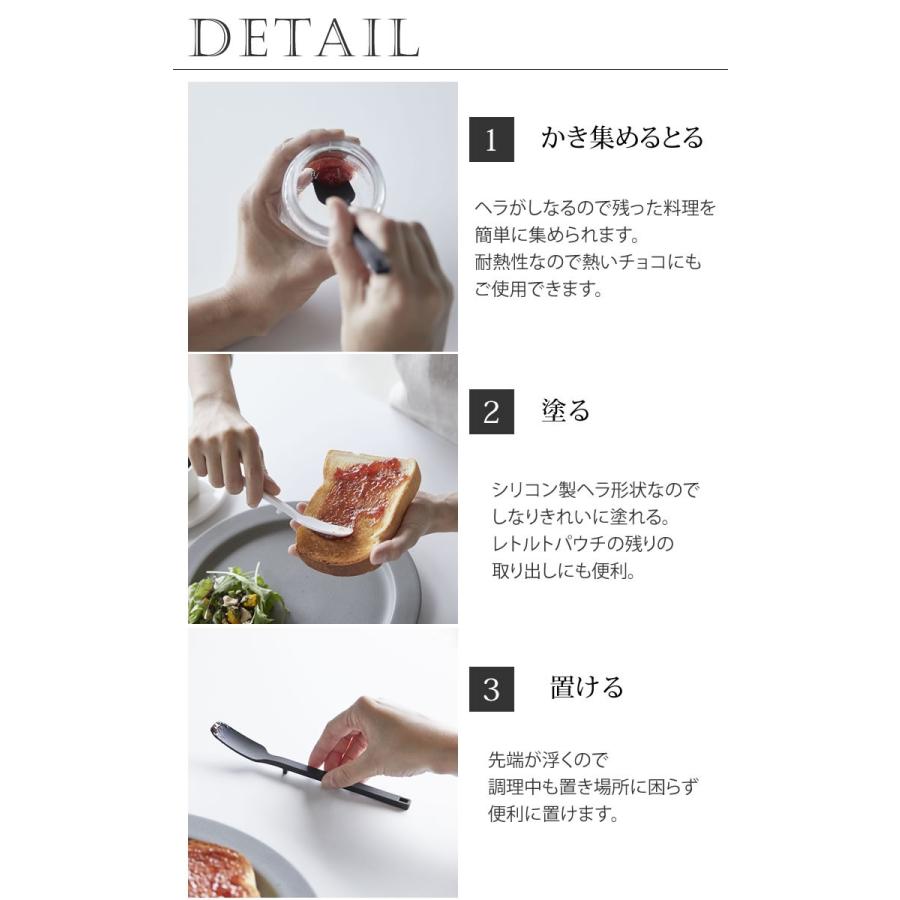 DETAIL

1 かき集めるとる

ヘラがしなるので残った料理を簡単に集められます。
耐熱性なので熱いチョコにもご使用できます。

2 塗る

シリコン製ヘラ形状なのでしなりきれいに塗れる。
レトルトパウチの残りの取り出しにも便利。

3 置ける

先端が浮くので
調理中も置き場所に困らず便利に置けます。