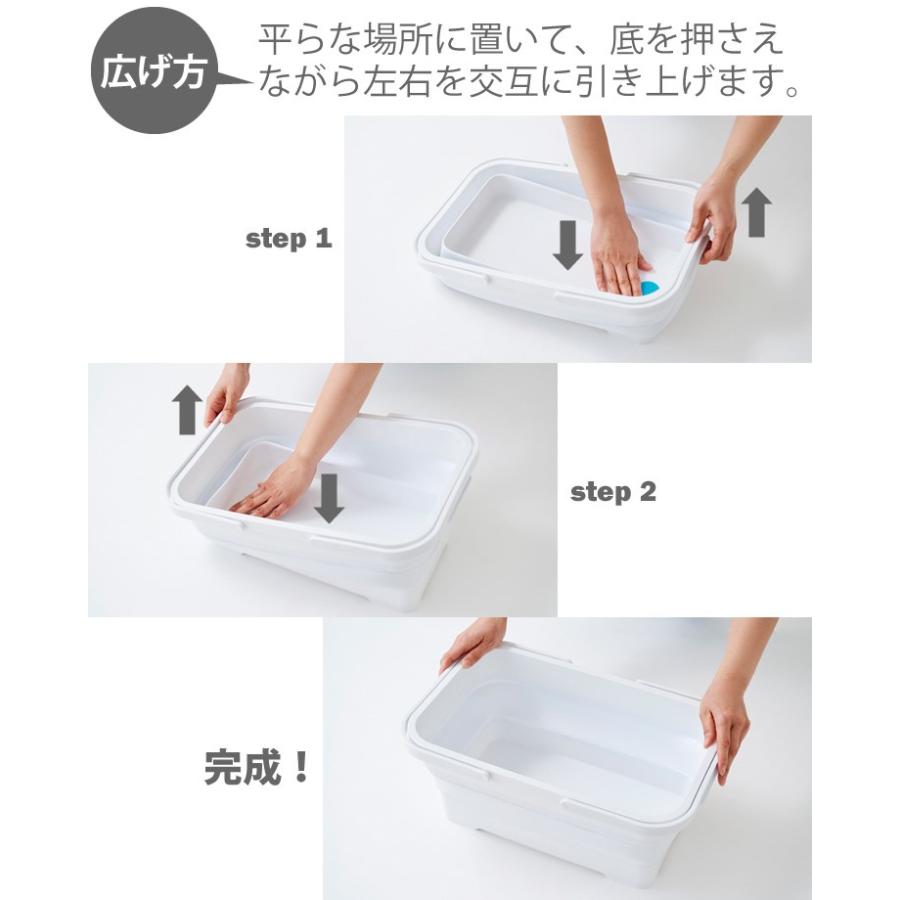 広げ方

平らな場所に置いて、底を押さえながら左右を交互に引き上げます。

step 1

step 2

完成！