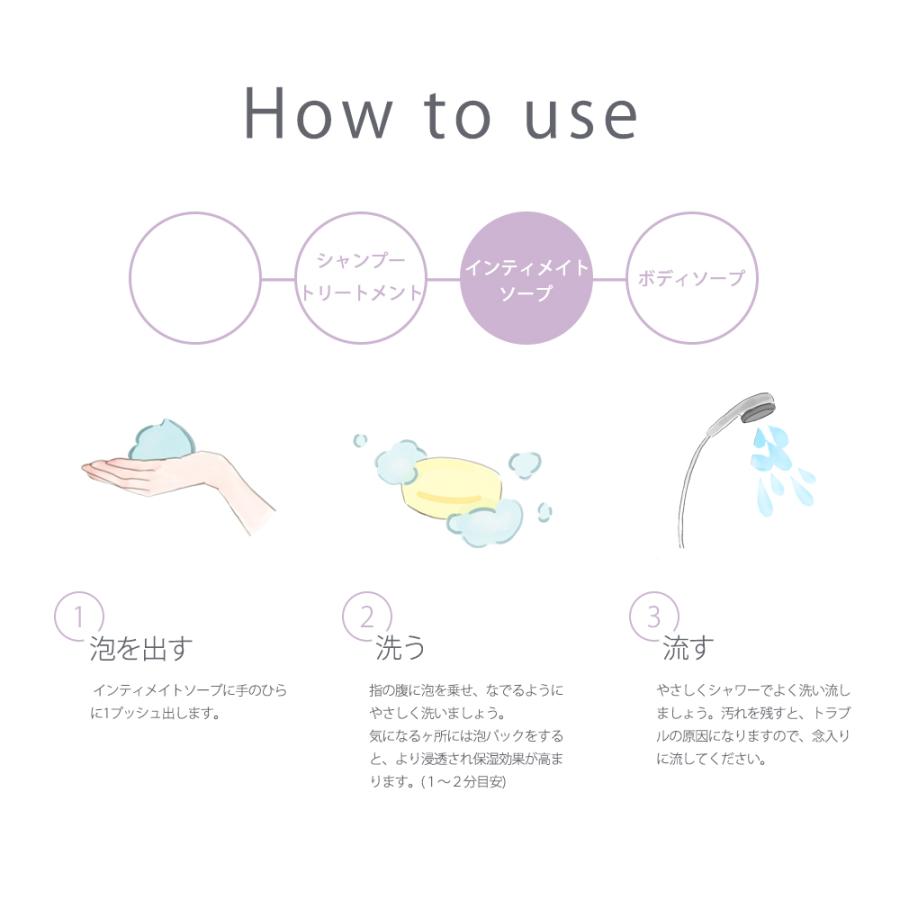 How to use

シャンプー
トリートメント

インティメイト
ソープ

ボディソープ

1
泡を出す

インティメイトソープに手のひらに1プッシュ出します。

2
洗う

指の腹に泡を乗せ、なでるようにやさしく洗いましょう。
気になるヶ所には泡パックをすると、より浸透され保湿効果が高まります。（1～2分目安）

3
流す

やさしくシャワーでよく洗い流しましょう。汚れを残すと、トラブルの原因になりますので、念入りに流してください。