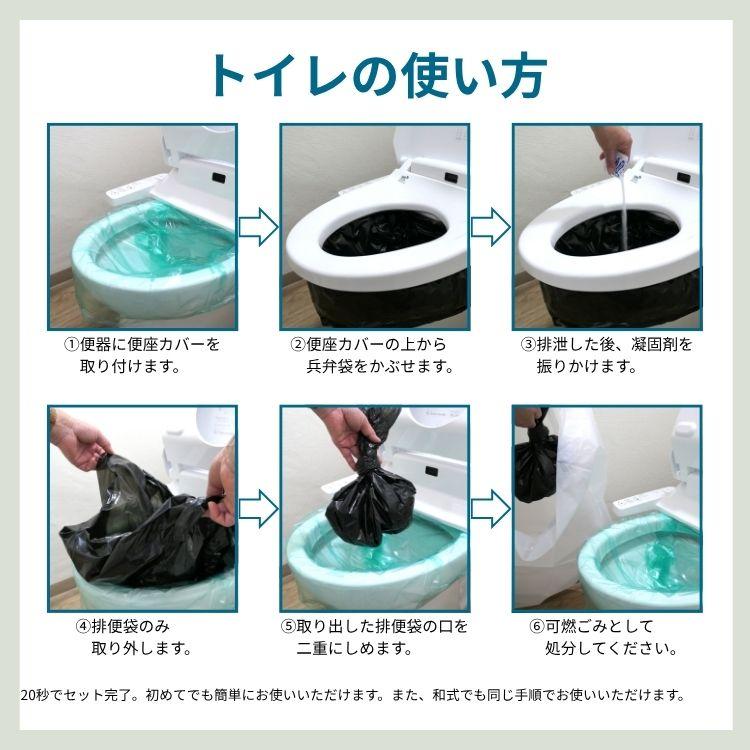 トイレの使い方

①便器に便座カバーを取り付けます。

②便座カバーの上から兵弁袋をかぶせます。

③排泄した後、凝固剤を振りかけます。

④排便袋のみ取り外します。

⑤取り出した排便袋の口を二重にしめます。

⑥可燃ごみとして処分してください。

20秒でセット完了。初めてでも簡単にお使いいただけます。また、和式でも同じ手順でお使いいただけます。