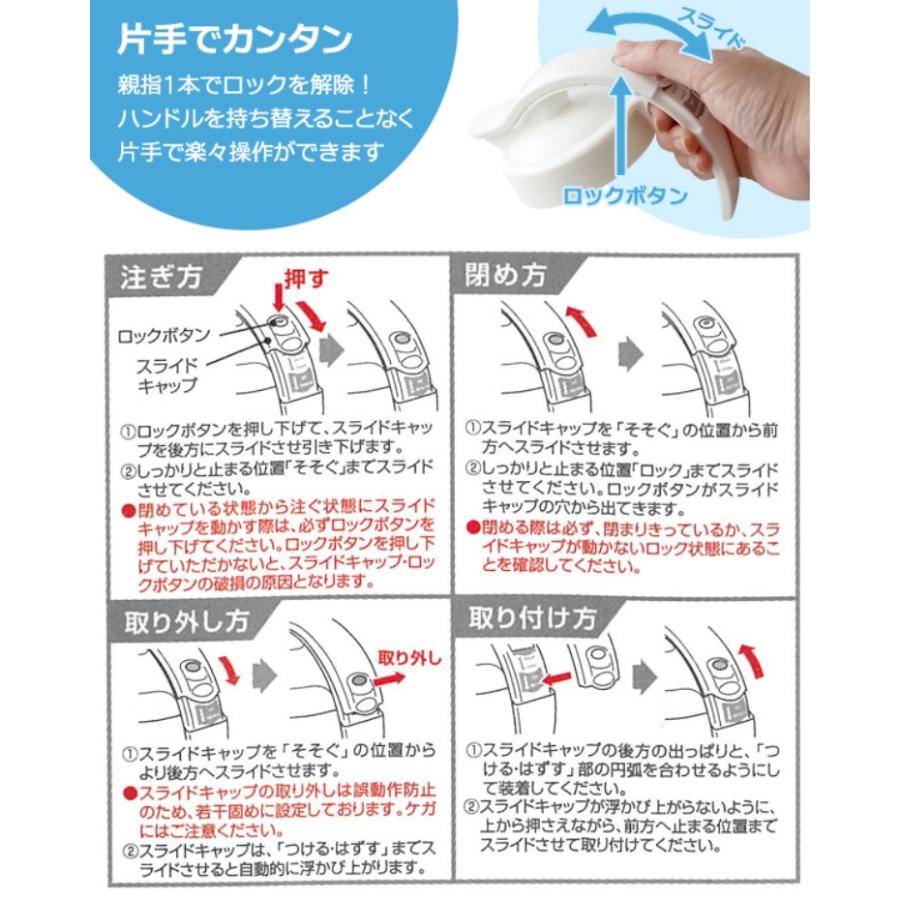 片手でカンタン

親指1本でロックを解除！
ハンドルを持ち替えることなく
片手で楽々操作ができます

スライド

ロックボタン

注ぎ方

押す

ロックボタン

スライドキャップ

①ロックボタンを押し下げて、スライドキャップを後方にスライドさせ引き下げます。
②しっかりと止まる位置「そそぐ」までスライドさせてください。
●閉めている状態から注ぐ状態にスライドキャップを動かす際は、必ずロックボタンを押し下げてください。ロックボタンを押し下げていただかないと、スライドキャップ・ロックボタンの破損の原因となります。

閉め方

①スライドキャップを「そそぐ」の位置から前方へスライドさせます。
②しっかりと止まる位置「ロック」までスライドさせてください。ロックボタンがスライドキャップの穴から出てきます。
●閉める際は必ず、閉まりきっているか、スライドキャップが動かないロック状態にあることを確認してください。

取り外し方

取り外し

①スライドキャップを「そそぐ」の位置からより後方へスライドさせます。
●スライドキャップの取り外しは誤動作防止のため、若干固めに設定しております。ケガにはご注意ください。
②スライドキャップは、「つける・はずす」までスライドさせると自動的に浮かび上がります。

取り付け方

①スライドキャップの後方の出っぱりと、「つける・はずす」部の円弧を合わせるようにして装着してください。
②スライドキャップが浮かび上がらないように、上から押さえながら、前方へ止まる位置までスライドさせて取り付けてください。