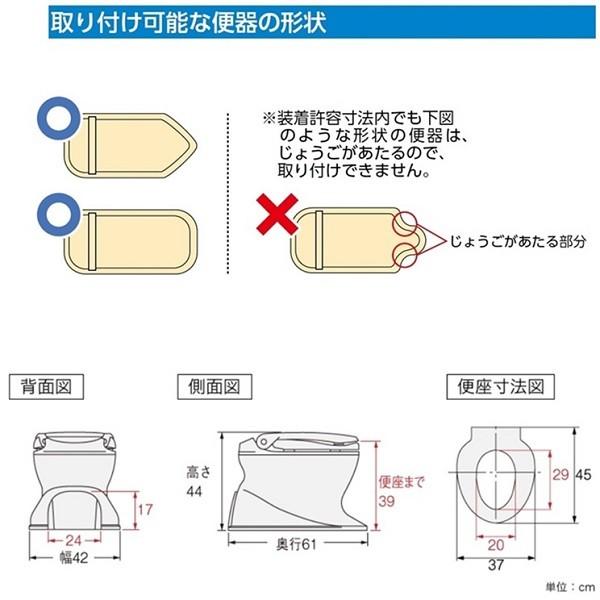 取り付け可能な便器の形状

※装着許容寸法内でも下図のような形状の便器は、じょうごがあたるので、取り付けできません。

じょうごがあたる部分

背面図

17

24

幅42

側面図

高さ
44

便座まで
39

奥行61

便座寸法図

29

45

20

37

単位：cm