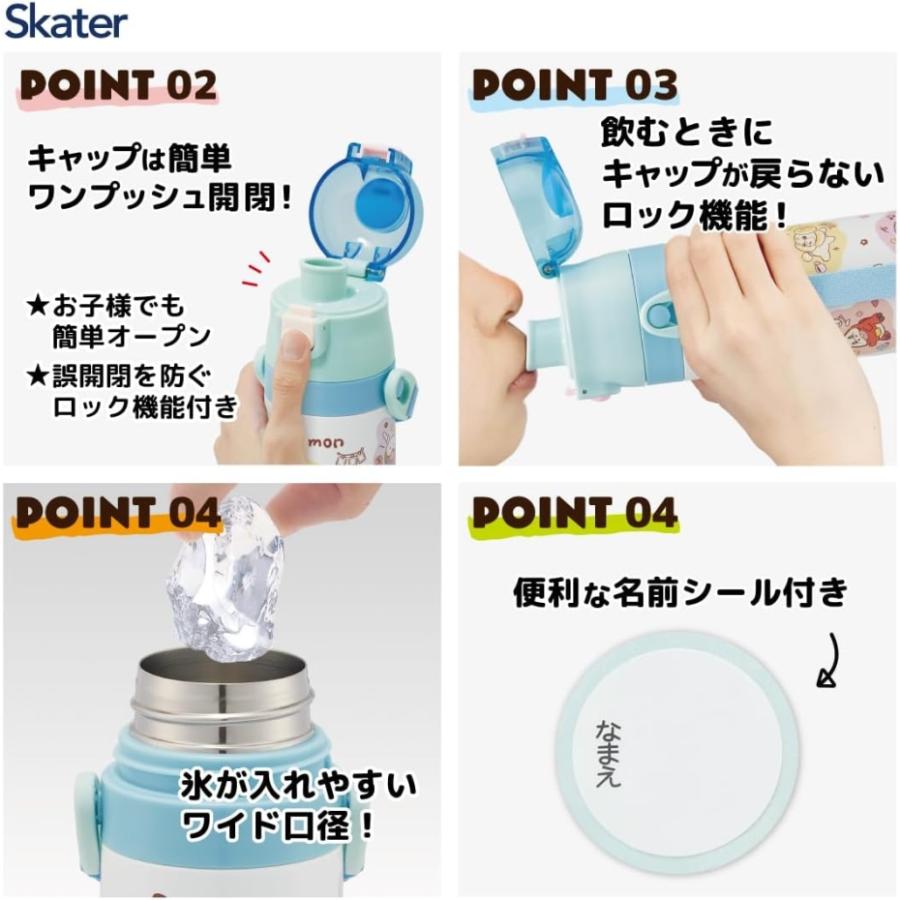 Skater

POINT 02

キャップは簡単
ワンプッシュ開閉！

★お子様でも
簡単オープン
★誤開閉を防ぐ
ロック機能付き

mon

POINT 03

飲むときに
キャップが戻らない
ロック機能！

POINT 04

氷が入れやすい
ワイド口径！

POINT 04

便利な名前シール付き

なまえ