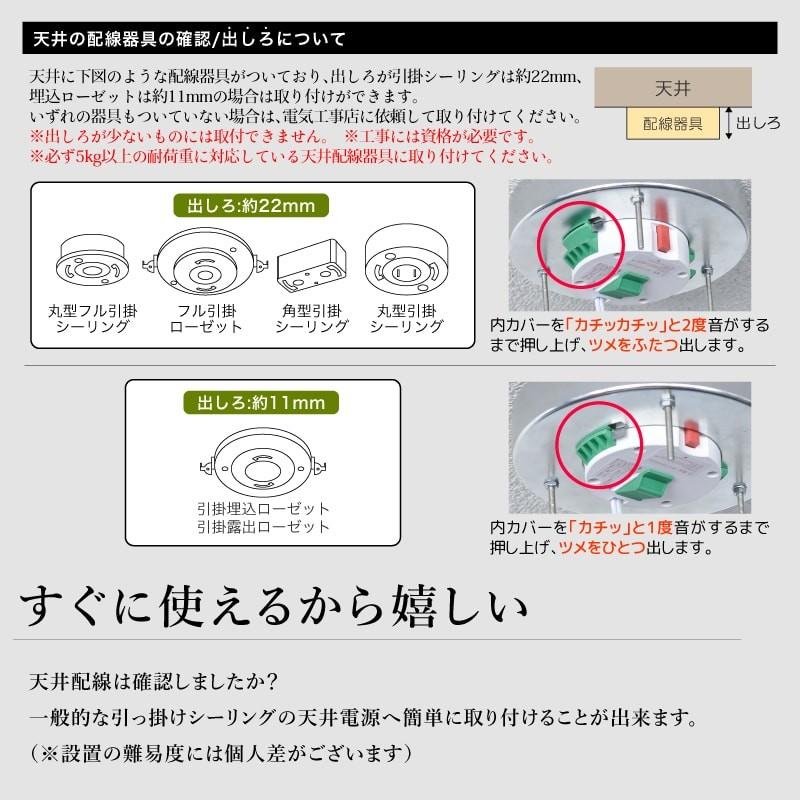 天井の配線器具の確認/出しろについて

天井に下図のような配線器具がついており、出しろが引掛シーリングは約22mm、埋込ローゼットは約11mmの場合は取り付けができます。
いずれの器具もついていない場合は、電気工事店に依頼して取り付けてください。
※出しろが少ないものには取付できません。 ※工事には資格が必要です。
※必ず5kg以上の耐荷重に対応している天井配線器具に取り付けてください。

天井
配線器具
出しろ

出しろ:約22mm

丸型フル引掛シーリング
フル引掛ローゼット
角型引掛シーリング
丸型引掛シーリング

内カバーを「カチッカチッ」と2度音がするまで押し上げ、ツメをふたつ出します。

出しろ:約11mm

引掛埋込ローゼット
引掛露出ローゼット

内カバーを「カチッ」と1度音がするまで押し上げ、ツメをひとつ出します。

すぐに使えるから嬉しい

天井配線は確認しましたか?
一般的な引っ掛けシーリングの天井電源へ簡単に取り付けることが出来ます。
(※設置の難易度には個人差がございます)