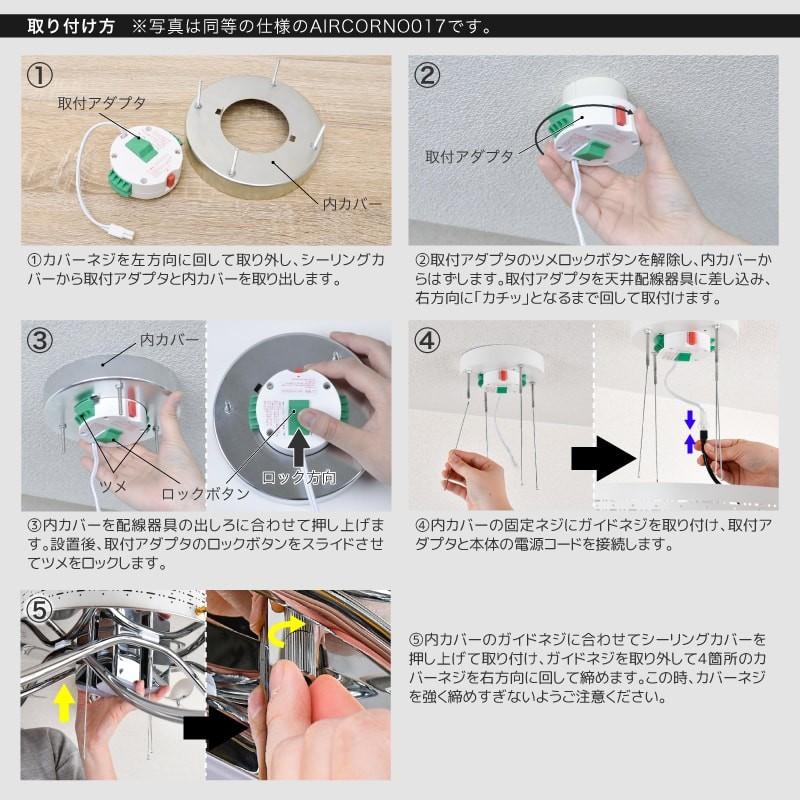 取り付け方　※写真は同等の仕様のAIRCORNO017です。

①

取付アダプタ

内カバー

①カバーネジを左方向に回して取り外し、シーリングカバーから取付アダプタと内カバーを取り出します。

②

取付アダプタ

②取付アダプタのツメロックボタンを解除し、内カバーからはずします。取付アダプタを天井配線器具に差し込み、右方向に「カチッ」となるまで回して取付けます。

③

内カバー

ツメ

ロックボタン

ロック方向

③内カバーを配線器具の出しろに合わせて押し上げます。設置後、取付アダプタのロックボタンをスライドさせてツメをロックします。

④

④内カバーの固定ネジにガイドネジを取り付け、取付アダプタと本体の電源コードを接続します。

⑤

⑤内カバーのガイドネジに合わせてシーリングカバーを押し上げて取り付け、ガイドネジを取り外して4箇所のカバーネジを右方向に回して締めます。この時、カバーネジを強く締めすぎないようご注意ください。