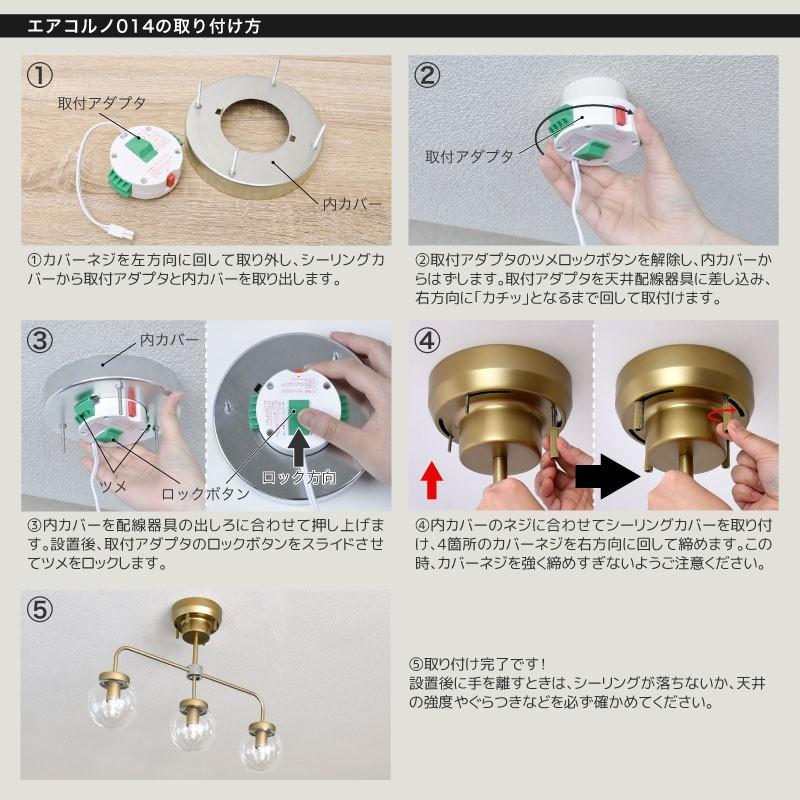 エアコルノ014の取り付け方

①

取付アダプタ

内カバー

①カバーネジを左方向に回して取り外し、シーリングカバーから取付アダプタと内カバーを取り出します。

②

取付アダプタ

②取付アダプタのツメロックボタンを解除し、内カバーからはずします。取付アダプタを天井配線器具に差し込み、右方向に「カチッ」となるまで回して取付けます。

③

内カバー

ツメ

ロックボタン

ロック方向

③内カバーを配線器具の出しろに合わせて押し上げます。設置後、取付アダプタのロックボタンをスライドさせてツメをロックします。

④

④内カバーのネジに合わせてシーリングカバーを取り付け、4箇所のカバーネジを右方向に回して締めます。この時、カバーネジを強く締めすぎないようご注意ください。

⑤

⑤取り付け完了です！
設置後に手を離すときは、シーリングが落ちないか、天井の強度やぐらつきなどを必ず確かめてください。