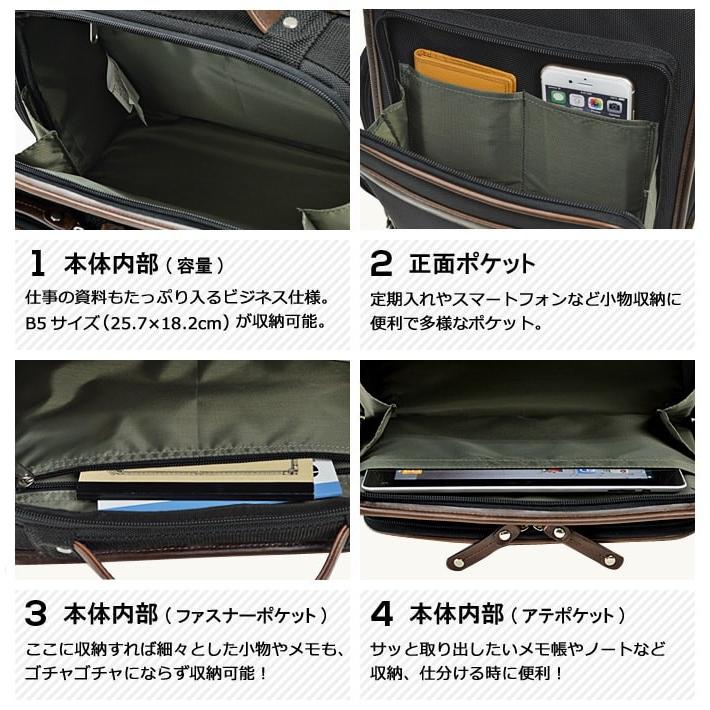 1 本体内部（容量）

仕事の資料もたっぷり入るビジネス仕様。B5 サイズ（25.7×18.2cm）が収納可能。

2 正面ポケット

定期入れやスマートフォンなど小物収納に便利で多様なポケット。

3 本体内部（ファスナーポケット）

ここに収納すれば細々とした小物やメモも、ゴチャゴチャにならず収納可能！

4 本体内部（アテポケット）

サッと取り出したいメモ帳やノートなど収納、仕分ける時に便利！