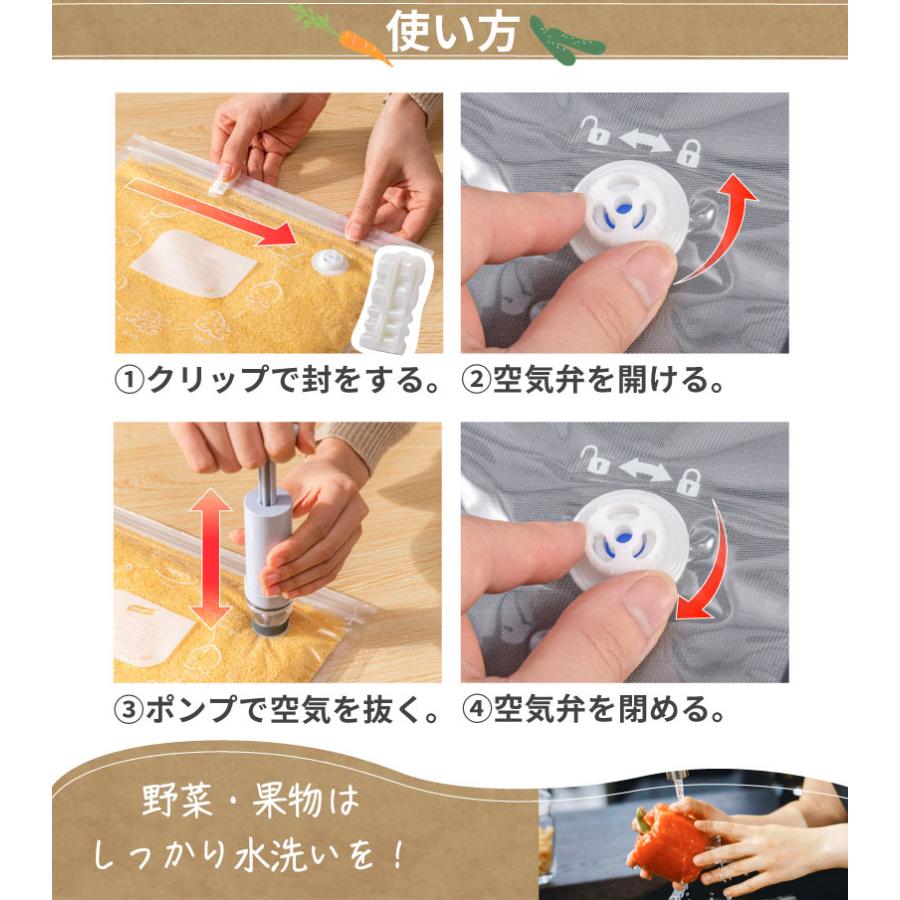 使い方

①クリップで封をする。 ②空気弁を開ける。

③ポンプで空気を抜く。 ④空気弁を閉める。

野菜・果物は
しっかり水洗いを！