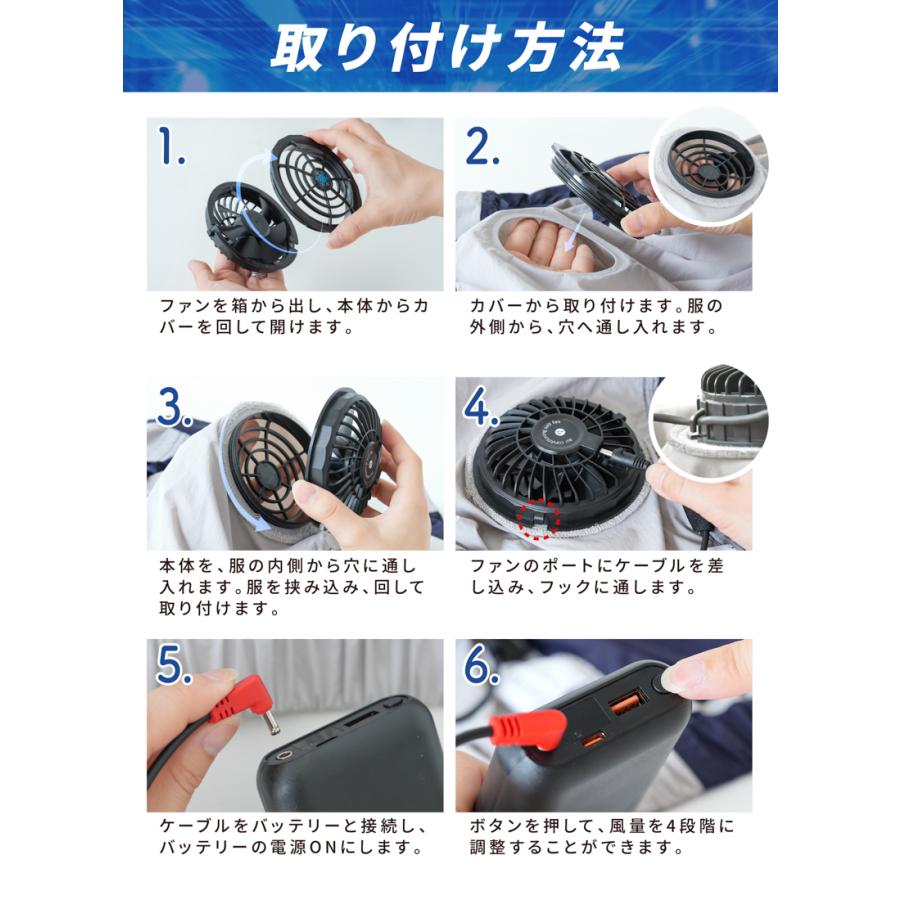 取り付け方法

1.

ファンを箱から出し、本体からカバーを回して開けます。

2.

カバーから取り付けます。服の外側から、穴へ通し入れます。

3.

本体を、服の内側から穴に通し入れます。服を挟み込み、回して取り付けます。

4.

ファンのポートにケーブルを差し込み、フックに通します。

5.

ケーブルをバッテリーと接続し、バッテリーの電源ONにします。

6.

ボタンを押して、風量を4段階に調整することができます。