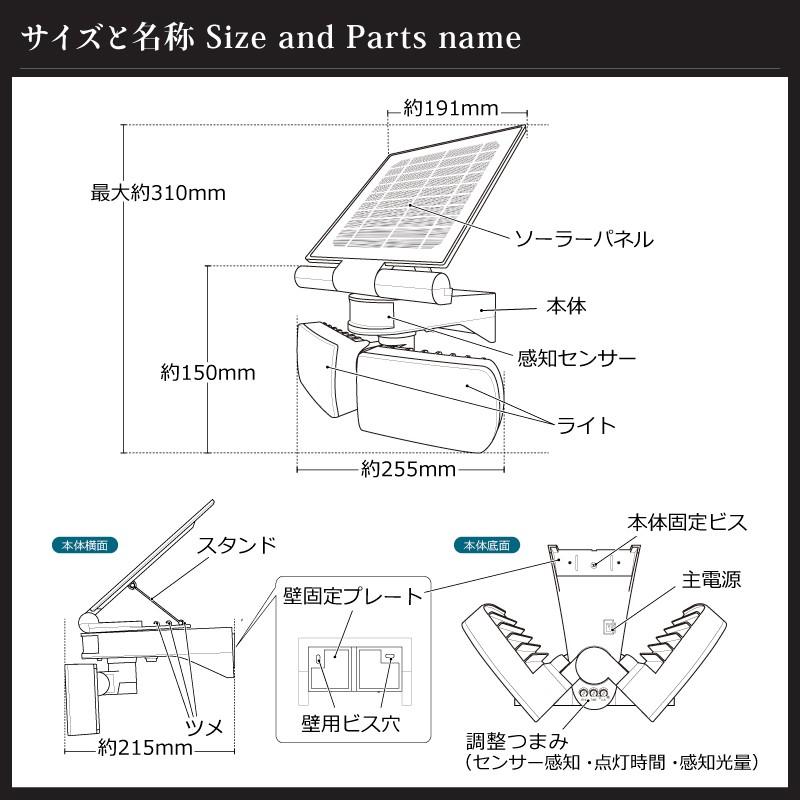 サイズと名称 Size and Parts name

約191mm

最大約310mm

ソーラーパネル

本体

感知センサー

約150mm

ライト

約255mm

本体横面

スタンド

ツメ

約215mm

壁固定プレート

壁用ビス穴

本体底面

本体固定ビス

主電源

調整つまみ
(センサー感知・点灯時間・感知光量)