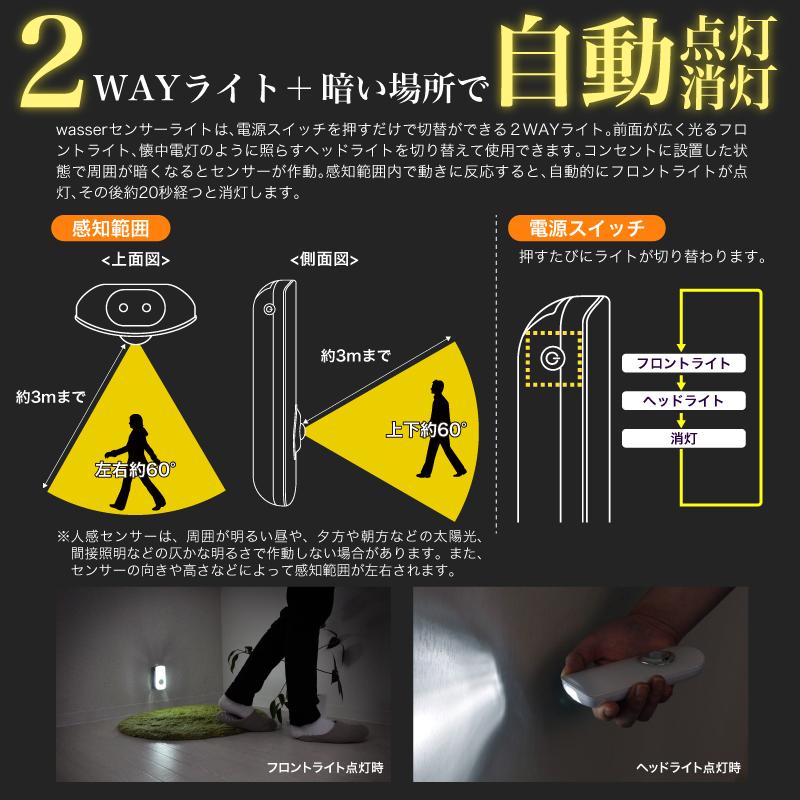 2WAYライト＋暗い場所で自動点灯消灯

wasserセンサーライトは、電源スイッチを押すだけで切替ができる２WAYライト。前面が広く光るフロントライト、懐中電灯のように照らすヘッドライトを切り替えて使用できます。コンセントに設置した状態で周囲が暗くなるとセンサーが作動。感知範囲内で動きに反応すると、自動的にフロントライトが点灯、その後約20秒経つと消灯します。

感知範囲

<上面図>

約3mまで

左右約60°

<側面図>

約3mまで

上下約60°

※人感センサーは、周囲が明るい昼や、夕方や朝方などの太陽光、間接照明などの仄かな明るさで作動しない場合があります。また、センサーの向きや高さなどによって感知範囲が左右されます。

電源スイッチ

押すたびにライトが切り替わります。

フロントライト

ヘッドライト

消灯

フロントライト点灯時

ヘッドライト点灯時