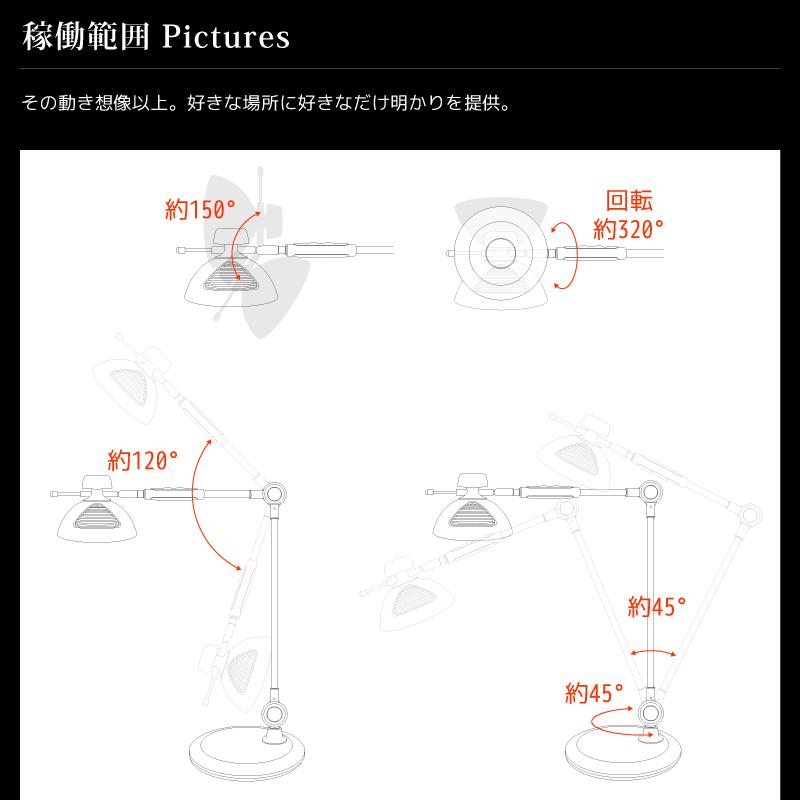 稼働範囲 Pictures

その動き想像以上。好きな場所に好きなだけ明かりを提供。

約150°

回転
約320°

約120°

約45°

約45°