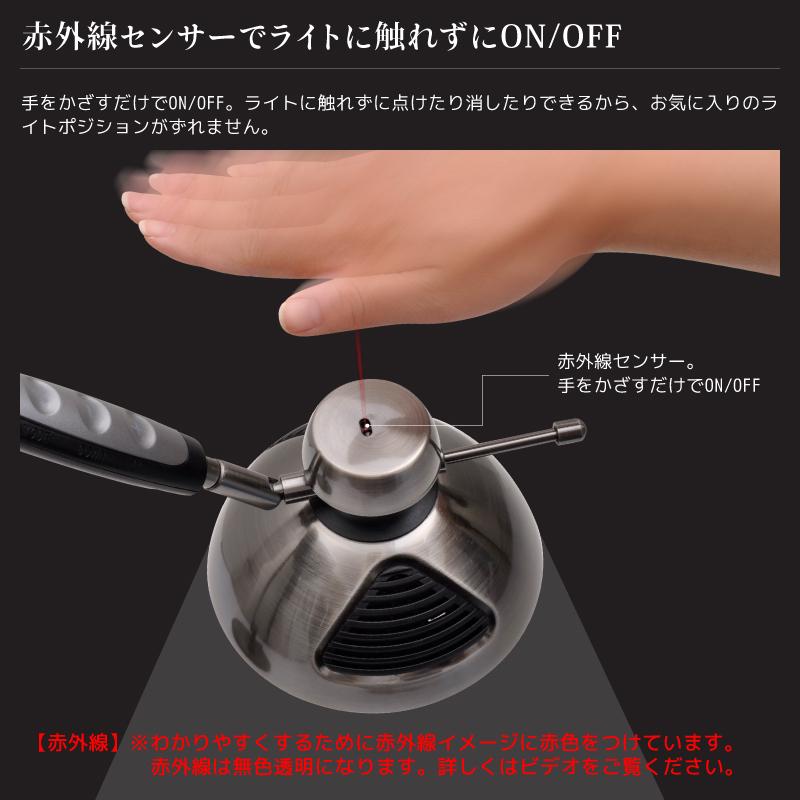 赤外線センサーでライトに触れずにON/OFF

手をかざすだけでON/OFF。ライトに触れずに点けたり消したりできるから、お気に入りのライトポジションがずれません。

赤外線センサー。
手をかざすだけでON/OFF

【赤外線】※わかりやすくするために赤外線イメージに赤色をつけています。
赤外線は無色透明になります。詳しくはビデオをご覧ください。