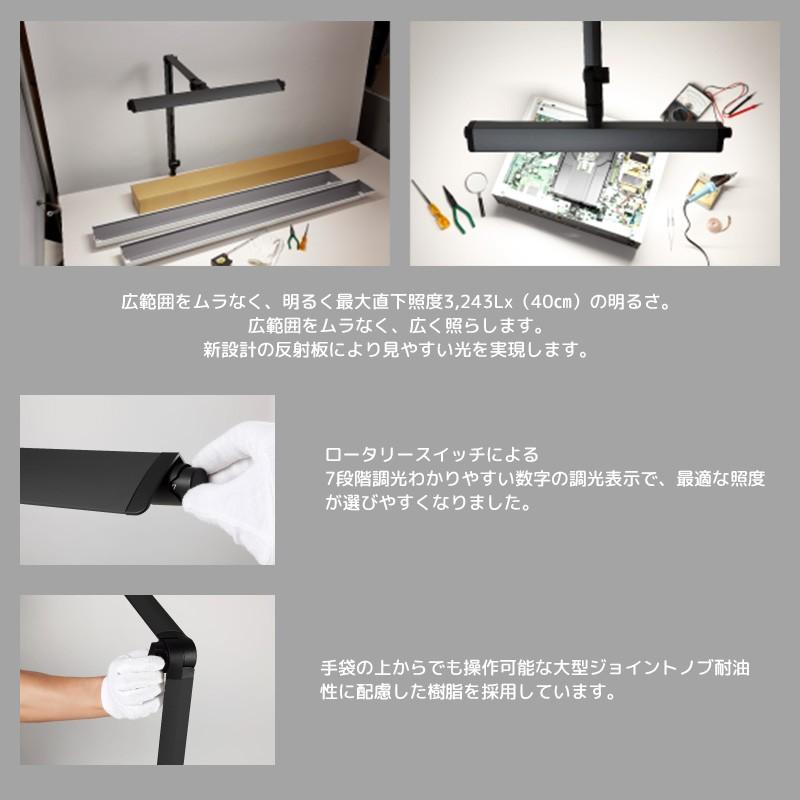 広範囲をムラなく、明るく最大直下照度3,243Lx（40cm）の明るさ。
広範囲をムラなく、広く照らします。
新設計の反射板により見やすい光を実現します。

ロータリースイッチによる
7段階調光わかりやすい数字の調光表示で、最適な照度が選びやすくなりました。

手袋の上からでも操作可能な大型ジョイントノブ耐油性に配慮した樹脂を採用しています。