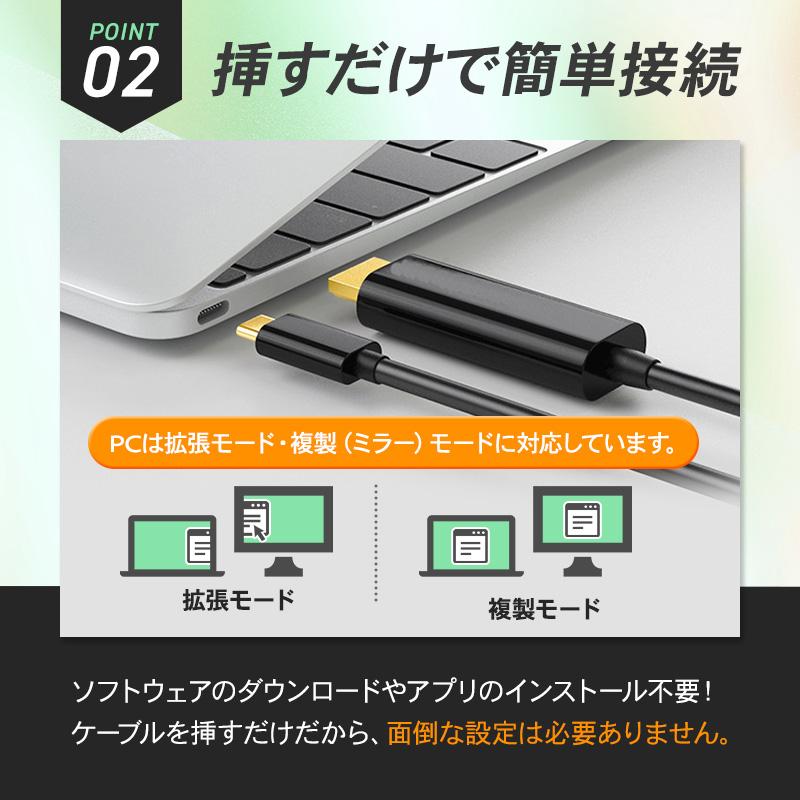 POINT
02
挿すだけで簡単接続

PCは拡張モード・複製（ミラー）モードに対応しています。

拡張モード

複製モード

ソフトウェアのダウンロードやアプリのインストール不要！
ケーブルを挿すだけだから、面倒な設定は必要ありません。