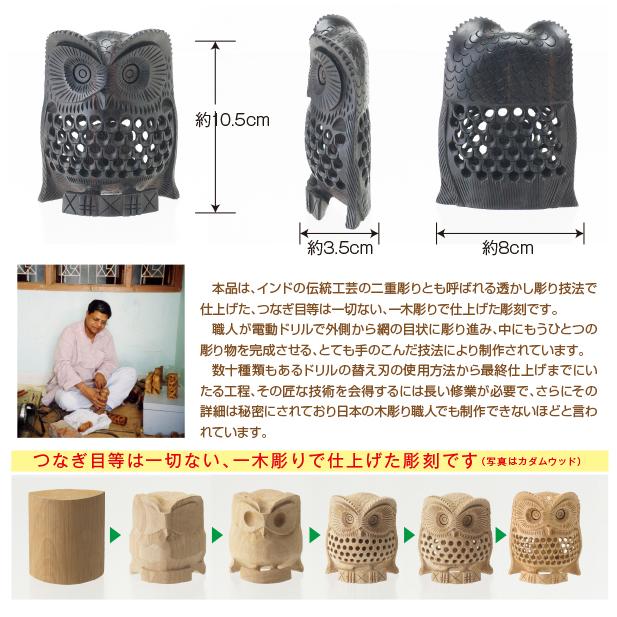 約10.5cm

約3.5cm

約8cm

本品は、インドの伝統工芸の二重彫りとも呼ばれる透かし彫り技法で仕上げた、つなぎ目等は一切ない、一木彫りで仕上げた彫刻です。

職人が電動ドリルで外側から網の目状に彫り進み、中にもうひとつの彫り物を完成させる、とても手のこんだ技法により制作されています。

数十種類もあるドリルの替え刃の使用方法から最終仕上げまでにいたる工程、その匠な技術を会得するには長い修業が必要で、さらにその詳細は秘密にされており日本の木彫り職人でも制作できないほどと言われています。

つなぎ目等は一切ない、一木彫りで仕上げた彫刻です（写真はカダムウッド）