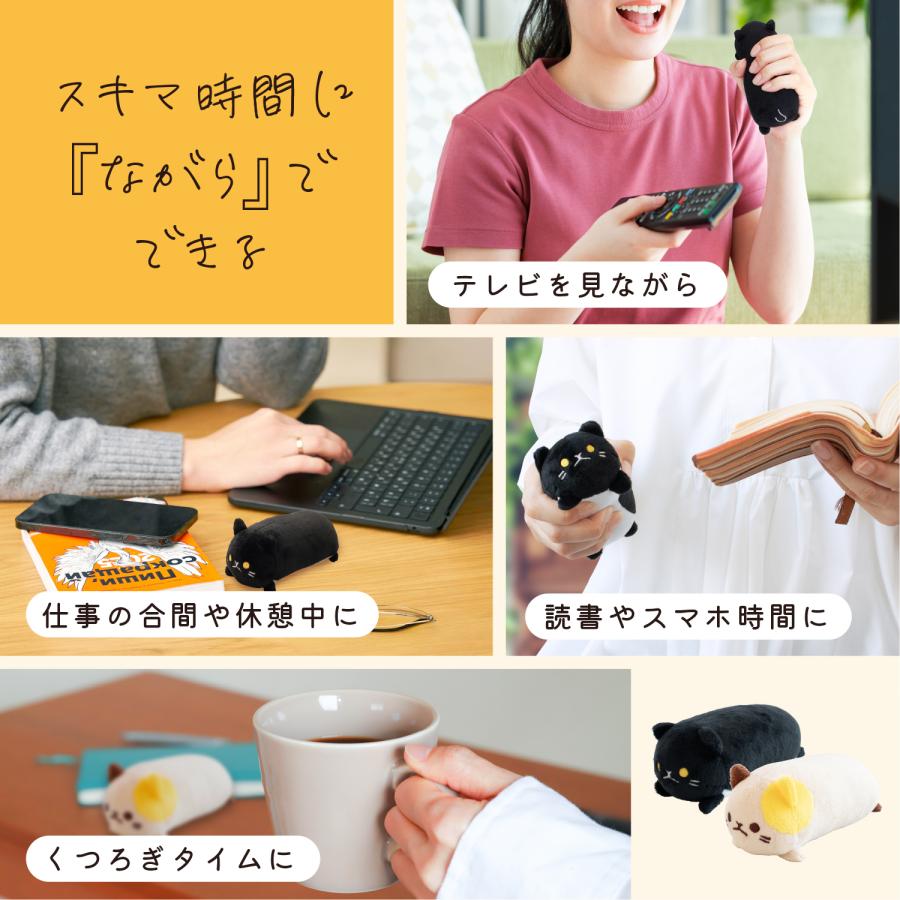 スキマ時間に
『ながら』で
できる

テレビを見ながら

仕事の合間や休憩中に

読書やスマホ時間に

くつろぎタイムに