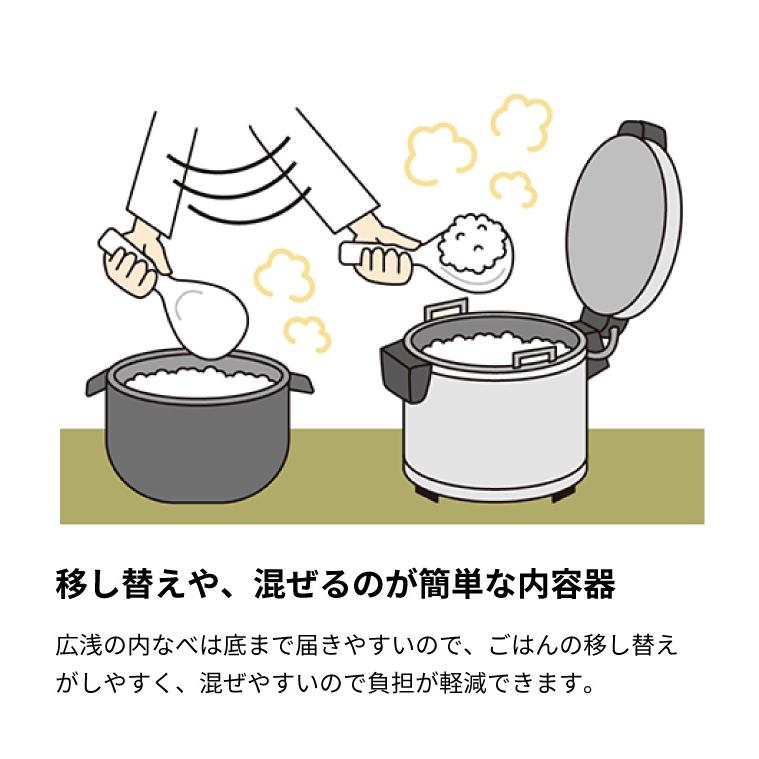 移し替えや、混ぜるのが簡単な内容器

広浅の内なべは底まで届きやすいので、ごはんの移し替えがしやすく、混ぜやすいので負担が軽減できます。