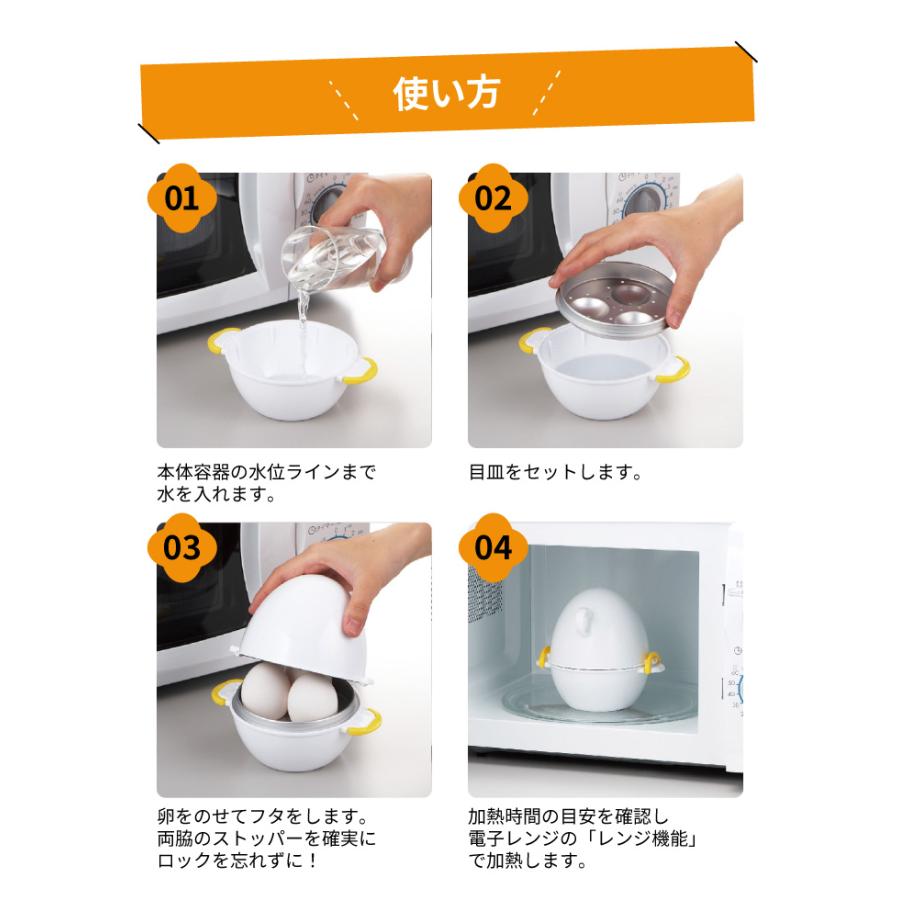 使い方

01

本体容器の水位ラインまで水を入れます。

02

目皿をセットします。

03

卵をのせてフタをします。両脇のストッパーを確実にロックを忘れずに！

04

加熱時間の目安を確認し電子レンジの「レンジ機能」で加熱します。