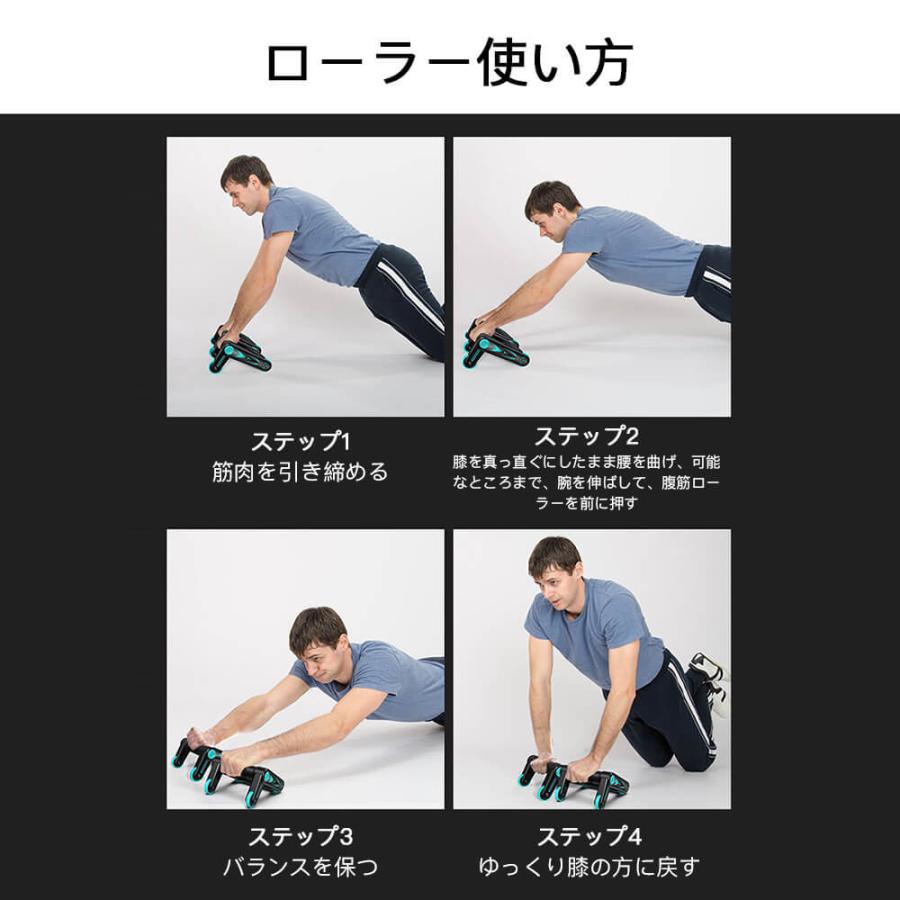 ローラー使い方

ステップ1
筋肉を引き締める

ステップ2
膝を真っ直ぐにしたまま腰を曲げ、可能なところまで、腕を伸ばして、腹筋ローラーを前に押す

ステップ3
バランスを保つ

ステップ4
ゆっくり膝の方に戻す