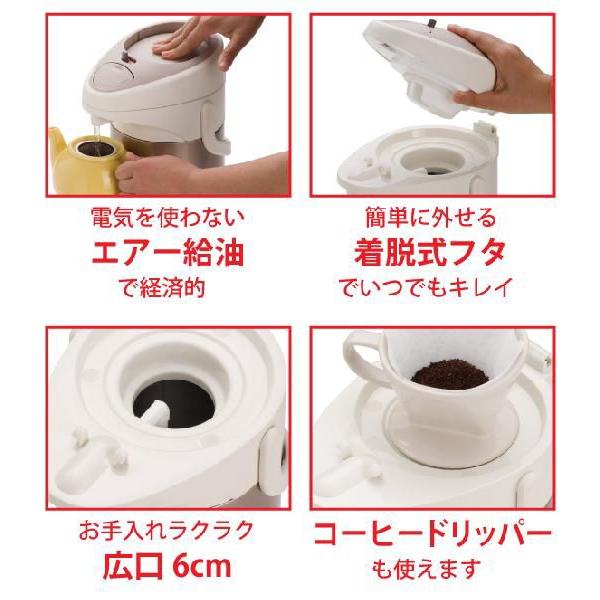 電気を使わない
エアー給油
で経済的

簡単に外せる
着脱式フタ
でいつでもキレイ

お手入れラクラク
広口 6cm

コーヒードリッパー
も使えます