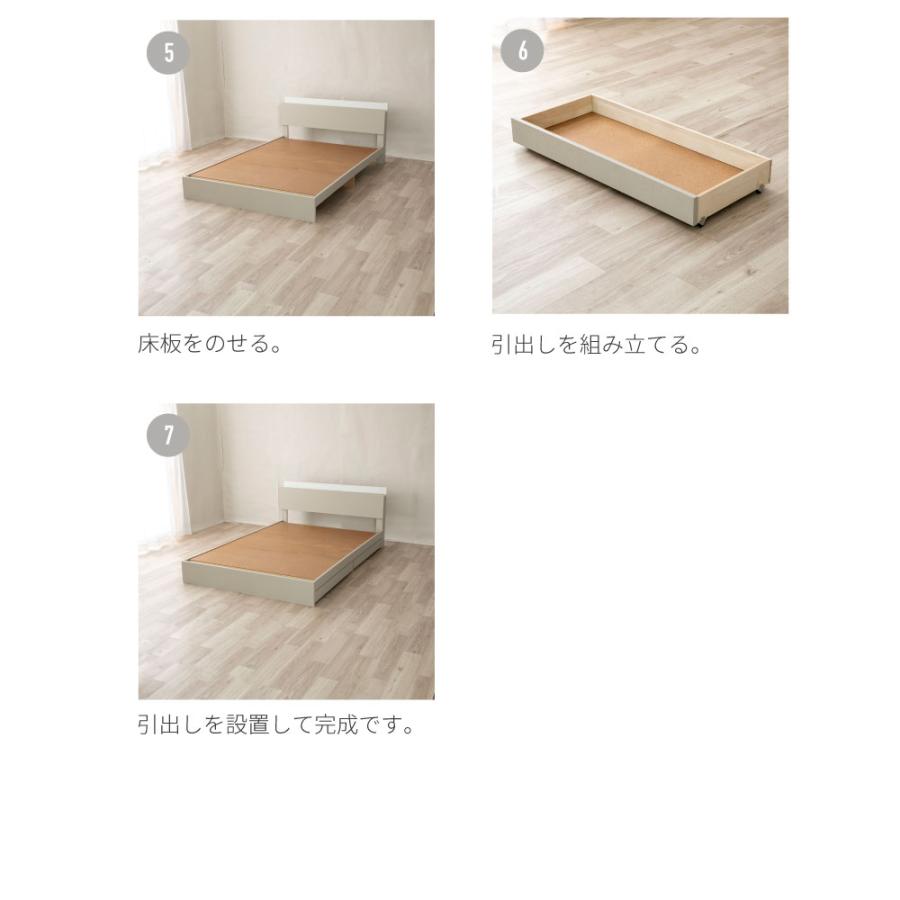 5

床板をのせる。

6

引出しを組み立てる。

7

引出しを設置して完成です。