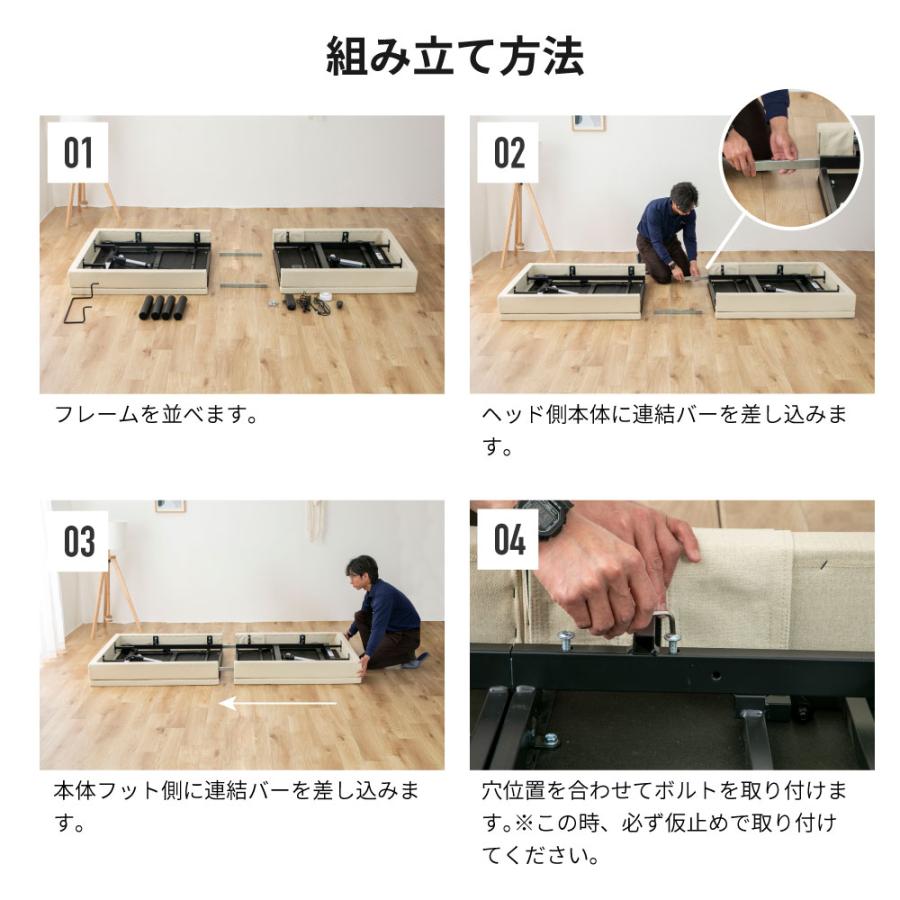 組み立て方法

01

フレームを並べます。

02

ヘッド側本体に連結バーを差し込みます。

03

本体フット側に連結バーを差し込みます。

04

穴位置を合わせてボルトを取り付けます。※この時、必ず仮止めで取り付けてください。