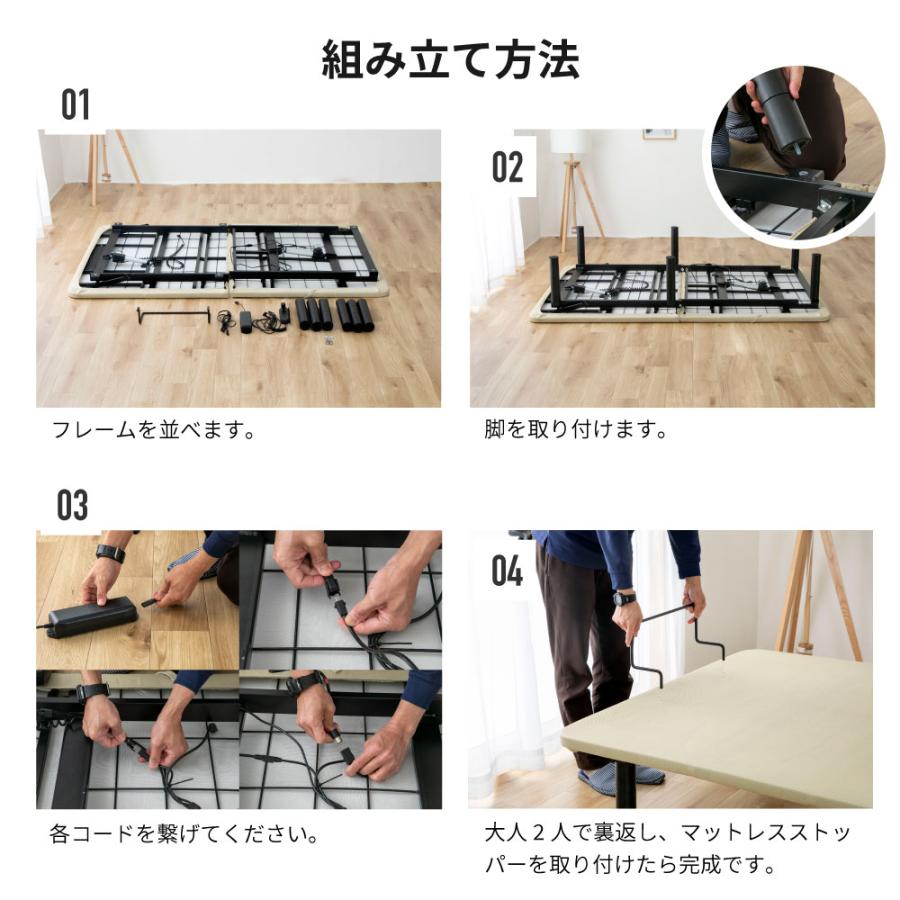 組み立て方法

01

フレームを並べます。

02

脚を取り付けます。

03

各コードを繋げてください。

04

大人２人で裏返し、マットレスストッパーを取り付けたら完成です。