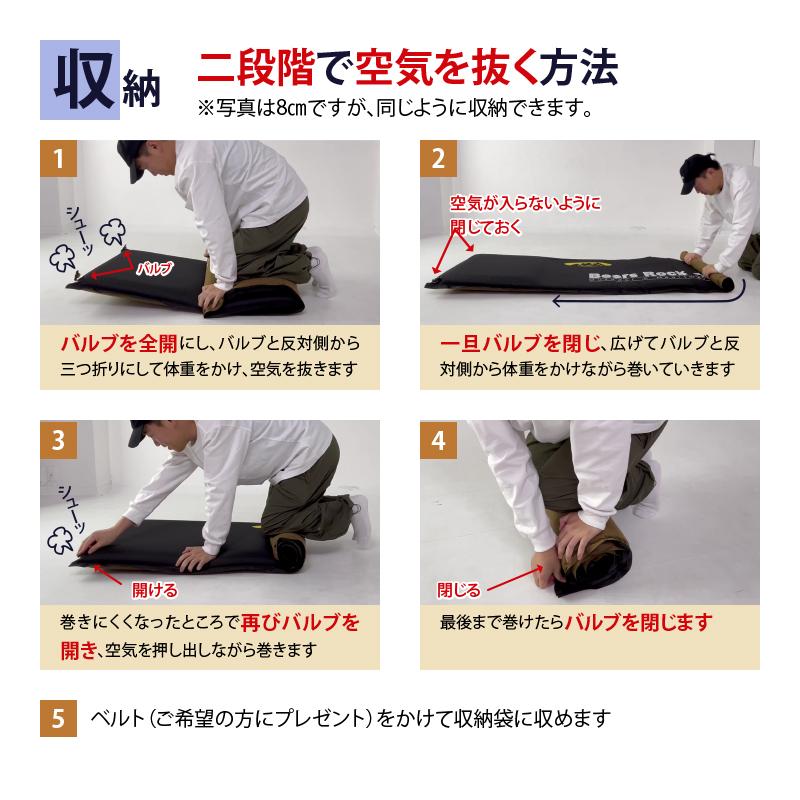 収納 二段階で空気を抜く方法
※写真は8cmですが、同じように収納できます。

1
シューッ
バルブ

バルブを全開にし、バルブと反対側から三つ折りにして体重をかけ、空気を抜きます

2
空気が入らないように閉じておく
Bears Rock

一旦バルブを閉じ、広げてバルブと反対側から体重をかけながら巻いていきます

3
シューッ
開ける

巻きにくくなったところで再びバルブを開き、空気を押し出しながら巻きます

4
閉じる

最後まで巻けたらバルブを閉じます

5 ベルト（ご希望の方にプレゼント）をかけて収納袋に収めます