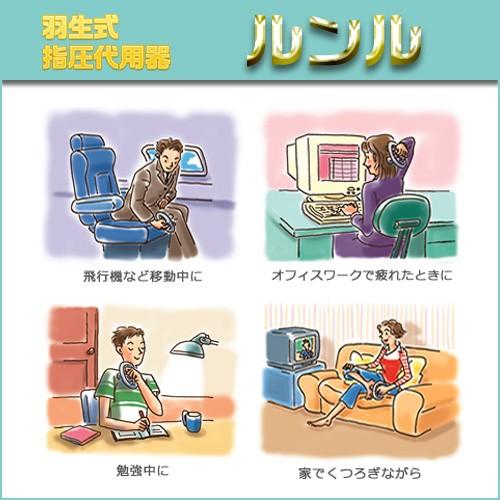 羽生式
指圧代用器

ルンル

飛行機など移動中に

オフィスワークで疲れたときに

勉強中に

家でくつろぎながら