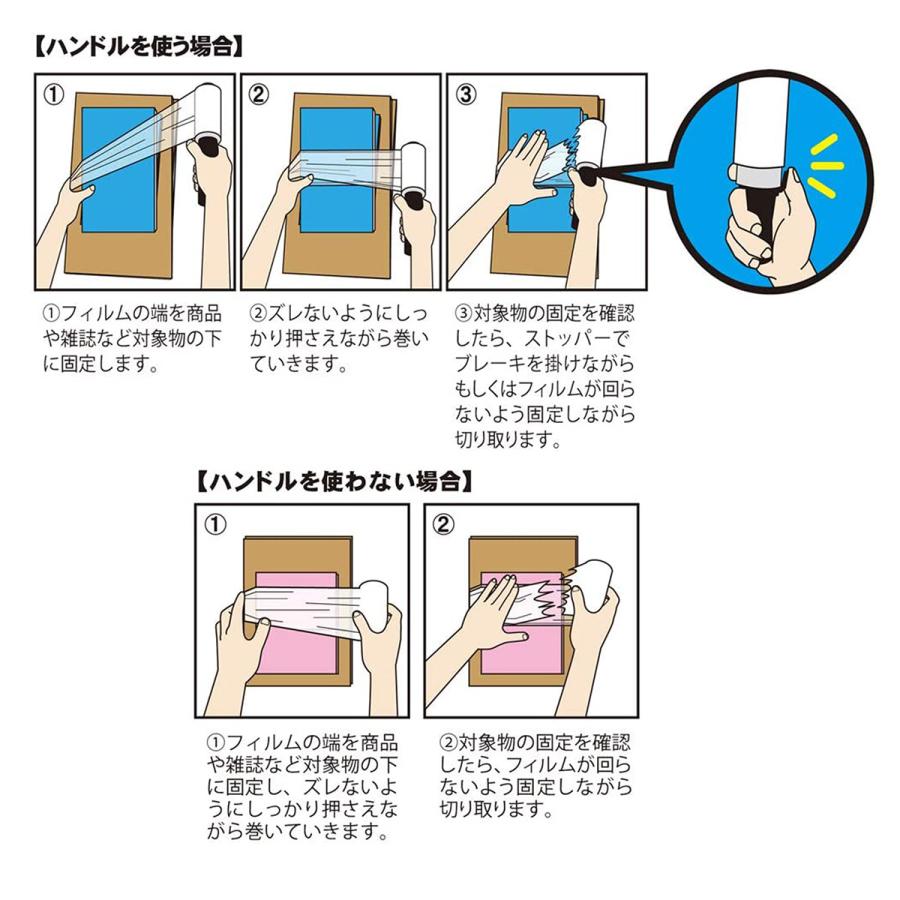 【ハンドルを使う場合】

①

②

③

①フィルムの端を商品や雑誌など対象物の下に固定します。

②ズレないようにしっかり押さえながら巻いていきます。

③対象物の固定を確認したら、ストッパーでブレーキを掛けながらもしくはフィルムが回らないよう固定しながら切り取ります。

【ハンドルを使わない場合】

①

②

①フィルムの端を商品や雑誌など対象物の下に固定し、ズレないようにしっかり押さえながら巻いていきます。

②対象物の固定を確認したら、フィルムが回らないよう固定しながら切り取ります。