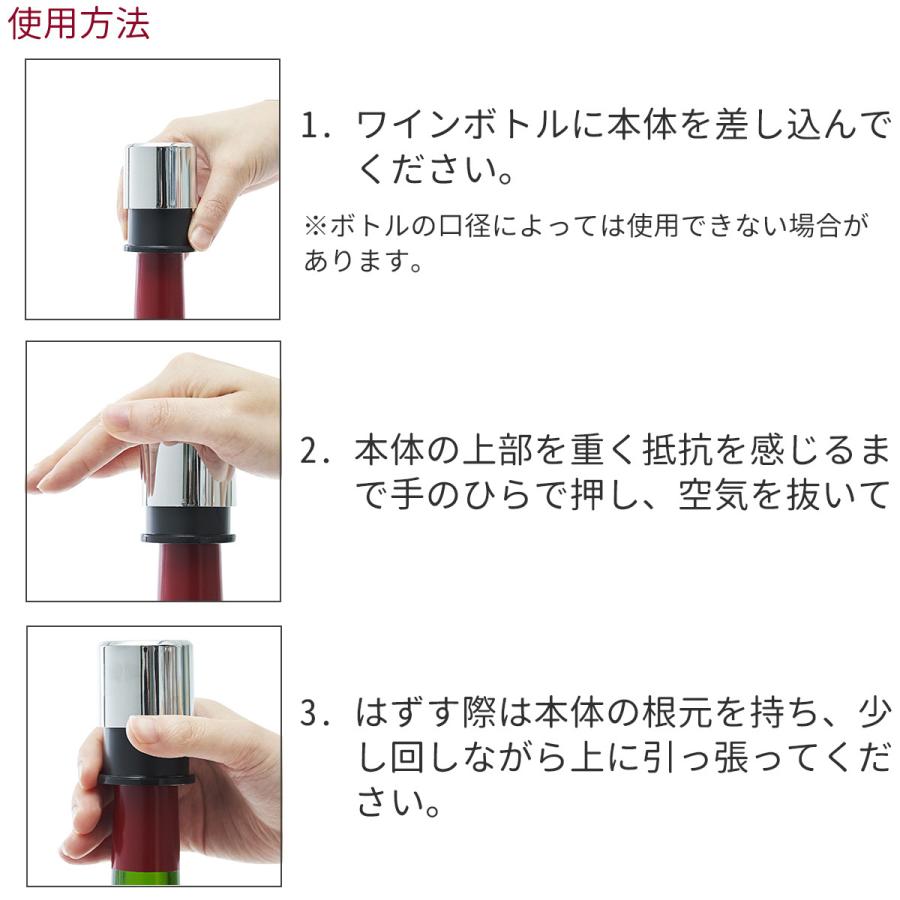 使用方法

1. ワインボトルに本体を差し込んでください。

※ボトルの口径によっては使用できない場合があります。

2. 本体の上部を重く抵抗を感じるまで手のひらで押し、空気を抜いて

3. はずす際は本体の根元を持ち、少し回しながら上に引っ張ってください。