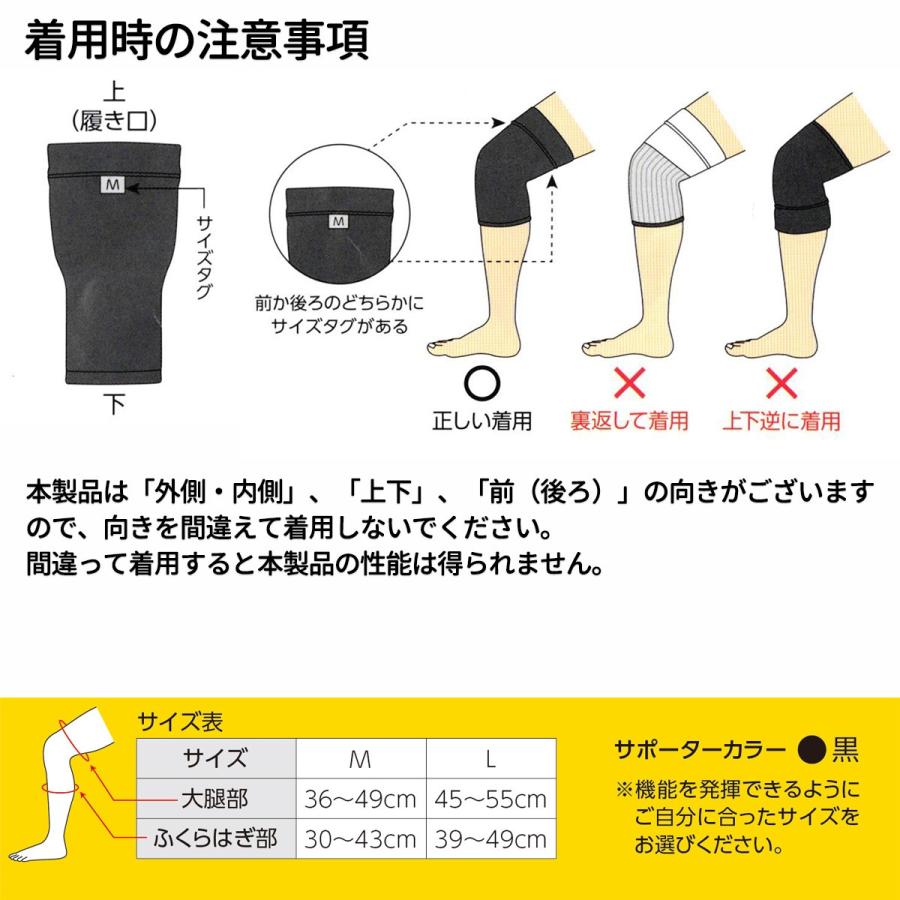 着用時の注意事項

上
(履き口)

M

サイズタグ

下

M

前か後ろのどちらかにサイズタグがある

○
正しい着用

×
裏返して着用

×
上下逆に着用

本製品は「外側・内側」、「上下」、「前（後ろ）」の向きがございますので、向きを間違えて着用しないでください。
間違って着用すると本製品の性能は得られません。

サイズ表

| サイズ | M | L |
|---|---|---|
| 大腿部 | 36～49cm | 45～55cm |
| ふくらはぎ部 | 30～43cm | 39～49cm |

サポーターカラー ●黒
※機能を発揮できるようにご自分に合ったサイズをお選びください。