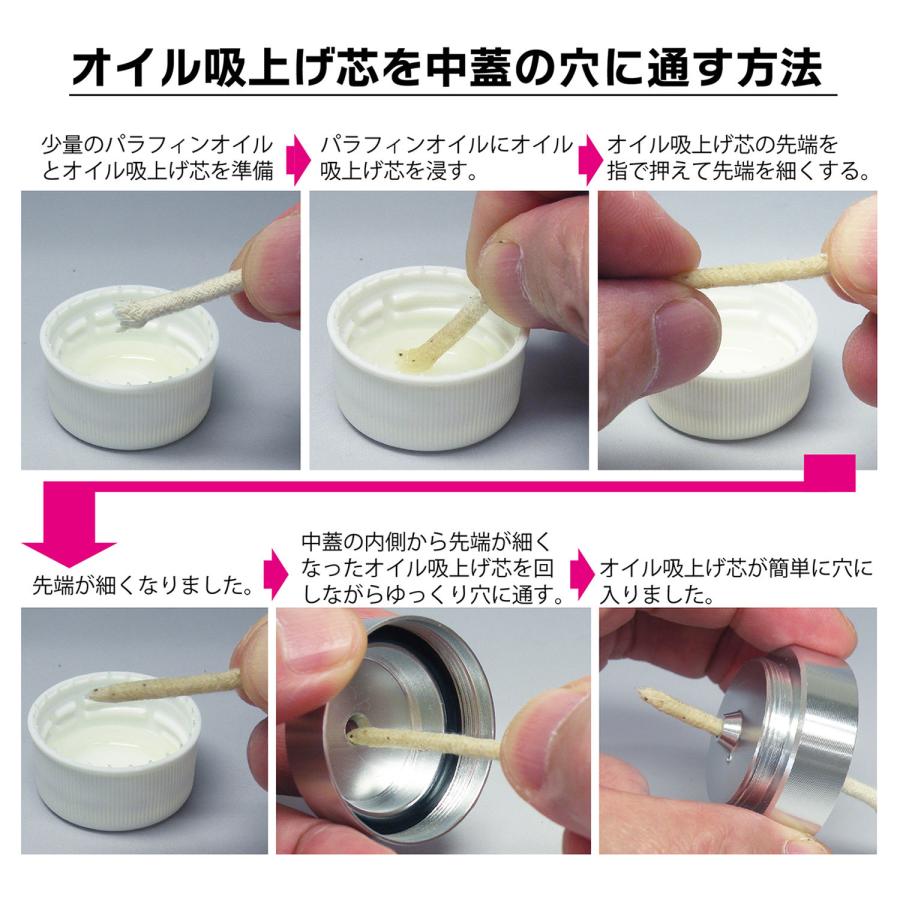 オイル吸上げ芯を中蓋の穴に通す方法

少量のパラフィンオイルとオイル吸上げ芯を準備

パラフィンオイルにオイル吸上げ芯を浸す。

オイル吸上げ芯の先端を指で押えて先端を細くする。

先端が細くなりました。

中蓋の内側から先端が細くなったオイル吸上げ芯を回しながらゆっくり穴に通す。

オイル吸上げ芯が簡単に穴に入りました。