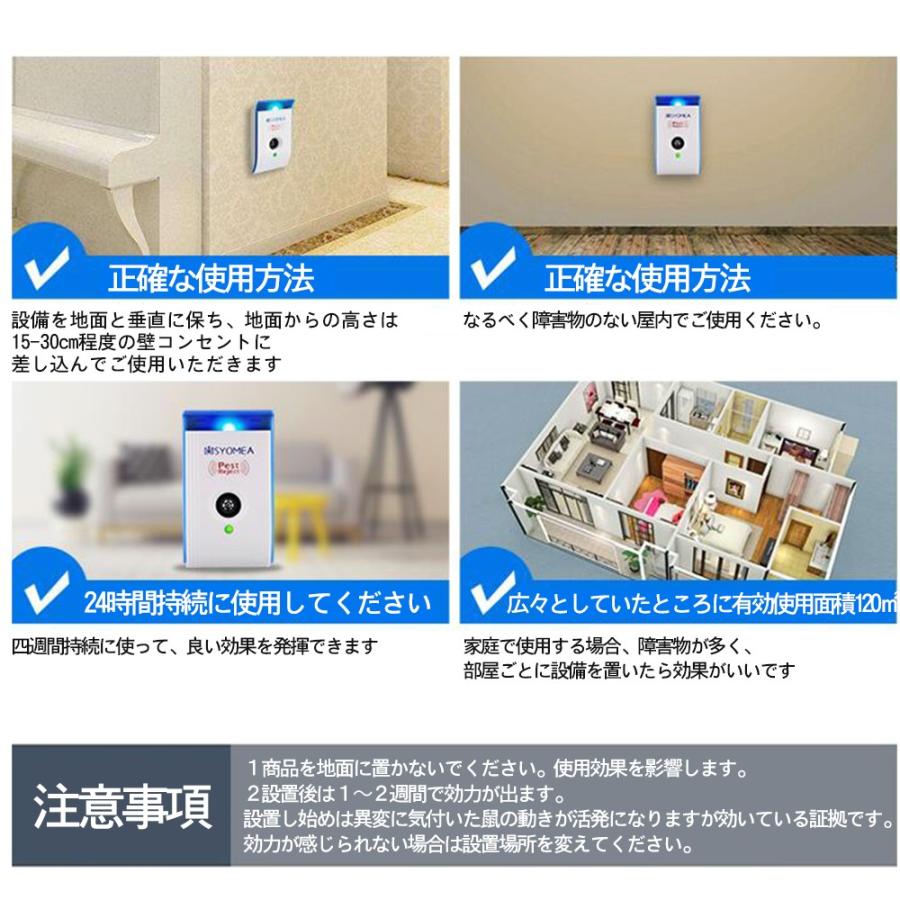 SYOMEA

正確な使用方法

設備を地面と垂直に保ち、地面からの高さは15-30cm程度の壁コンセントに差し込んでご使用いただきます

SYOMEA

正確な使用方法

なるべく障害物のない屋内でご使用ください。

SYOMEA

Pest Reject

24時間持続に使用してください

四週間持続に使って、良い効果を発揮できます

広々としていたところに有効使用面積120㎡

家庭で使用する場合、障害物が多く、部屋ごとに設備を置いたら効果がいいです

注意事項

１商品を地面に置かないでください。使用効果を影響します。
２設置後は１～２週間で効力が出ます。
設置し始めは異変に気付いた鼠の動きが活発になりますが効いている証拠です。
効力が感じられない場合は設置場所を変えてください。