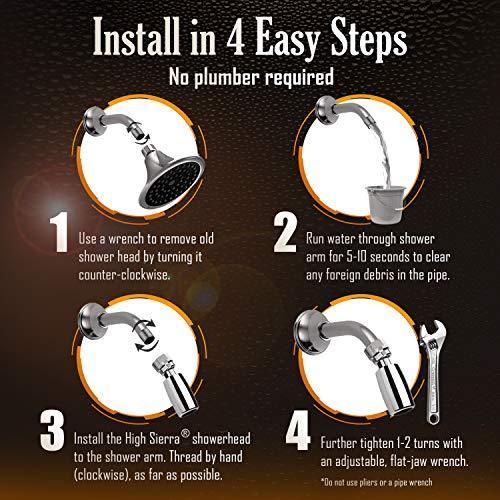 Install in 4 Easy Steps
No plumber required

1 Use a wrench to remove old shower head by turning it counter-clockwise.

2 Run water through shower arm for 5-10 seconds to clear any foreign debris in the pipe.

3 Install the High Sierra® showerhead to the shower arm. Thread by hand (clockwise), as far as possible.

4 Further tighten 1-2 turns with an adjustable, flat-jaw wrench.

*Do not use pliers or a pipe wrench