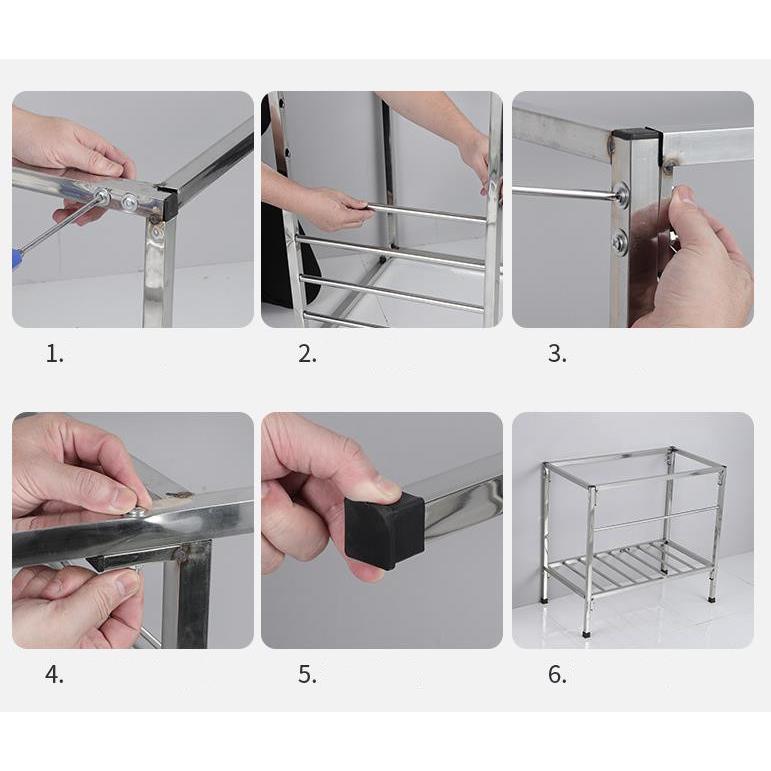 1.

2.

3.

4.

5.

6.