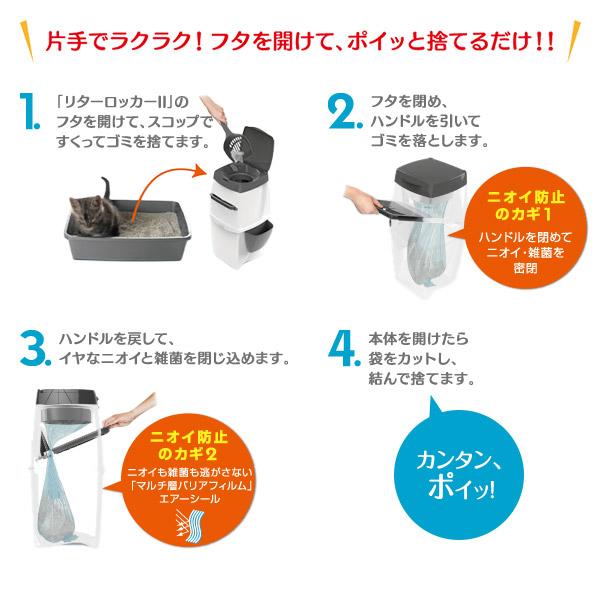 片手でラクラク！フタを開けて、ポイッと捨てるだけ！！

1. 「リターロッカーII」のフタを開けて、スコップですくってゴミを捨てます。

2. フタを閉め、ハンドルを引いてゴミを落とします。

ニオイ防止のカギ1
ハンドルを閉めてニオイ・雑菌を密閉

3. ハンドルを戻して、イヤなニオイと雑菌を閉じ込めます。

ニオイ防止のカギ2
ニオイも雑菌も逃がさない「マルチ層バリアフィルム」エアーシール

4. 本体を開けたら袋をカットし、結んで捨てます。

カンタン、ポイッ!