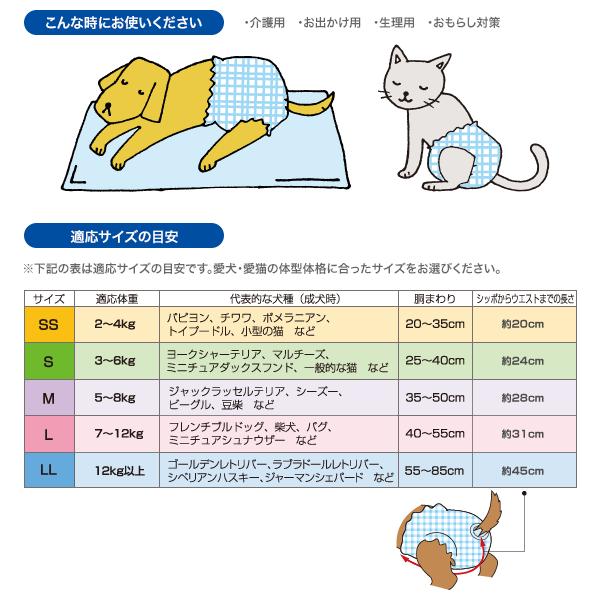 こんな時にお使いください

・介護用　・お出かけ用　・生理用　・おもらし対策

適応サイズの目安

※下記の表は適応サイズの目安です。愛犬・愛猫の体型体格に合ったサイズをお選びください。

| サイズ | 適応体重 | 代表的な犬種（成犬時） | 胴まわり | シッポからウエストまでの長さ |
|---|---|---|---|---|
| SS | 2~4kg | パピヨン、チワワ、ポメラニアン、トイプードル、小型の猫　など | 20~35cm | 約20cm |
| S | 3~6kg | ヨークシャーテリア、マルチーズ、ミニチュアダックスフンド、一般的な猫　など | 25~40cm | 約24cm |
| M | 5~8kg | ジャックラッセルテリア、シーズー、ビーグル、豆柴　など | 35~50cm | 約28cm |
| L | 7~12kg | フレンチブルドッグ、柴犬、パグ、ミニチュアシュナウザー　など | 40~55cm | 約31cm |
| LL | 12kg以上 | ゴールデンレトリバー、ラブラドールレトリバー、シベリアンハスキー、ジャーマンシェパード　など | 55~85cm | 約45cm |