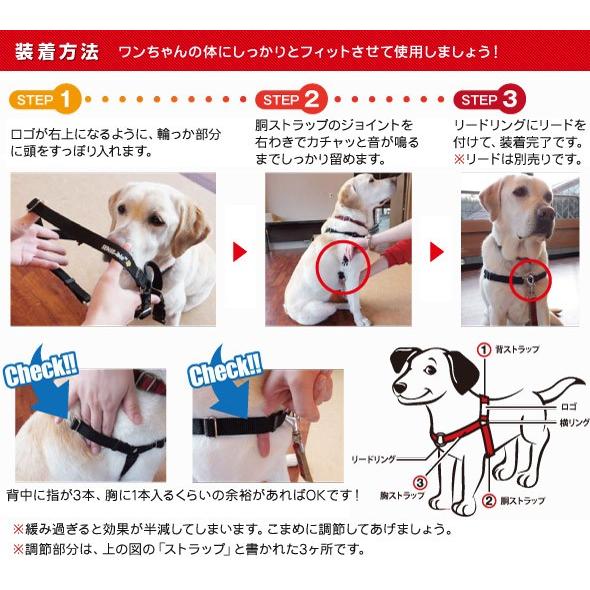 装着方法　ワンちゃんの体にしっかりとフィットさせて使用しましょう！

STEP 1
ロゴが右上になるように、輪っか部分に頭をすっぽり入れます。

STEP 2
胴ストラップのジョイントを右わきでカチャッと音が鳴るまでしっかり留めます。

STEP 3
リードリングにリードを付けて、装着完了です。
※リードは別売りです。

Check!!

Check!!

背中に指が3本、胸に1本入るくらいの余裕があればOKです！

① 背ストラップ
ロゴ
横リング
リードリング
③ 胸ストラップ
② 胴ストラップ

※緩み過ぎると効果が半減してしまいます。こまめに調節してあげましょう。
※調節部分は、上の図の「ストラップ」と書かれた3ヶ所です。