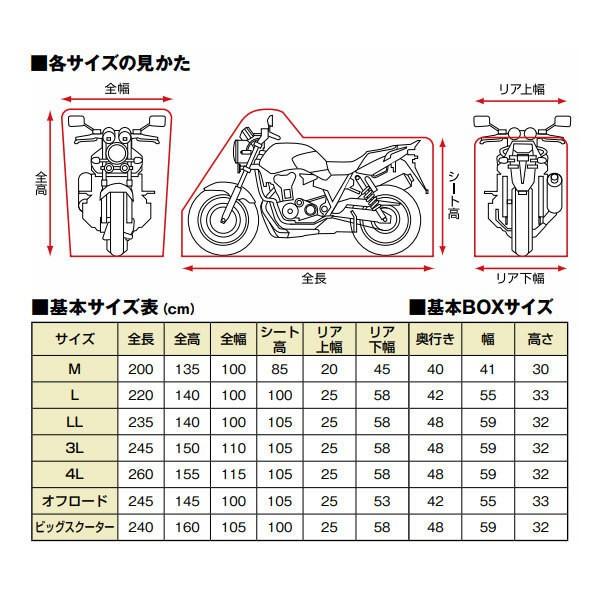 ■各サイズの見かた

全幅

全高

シート高

全長

リア上幅

リア下幅

■基本サイズ表 (cm)　　■基本BOXサイズ

| サイズ | 全長 | 全高 | 全幅 | シート高 | リア上幅 | リア下幅 | 奥行き | 幅 | 高さ |
|---|---|---|---|---|---|---|---|---|---|
| M | 200 | 135 | 100 | 85 | 20 | 45 | 40 | 41 | 30 |
| L | 220 | 140 | 100 | 100 | 25 | 58 | 42 | 55 | 33 |
| LL | 235 | 140 | 100 | 105 | 25 | 58 | 48 | 59 | 32 |
| 3L | 245 | 150 | 110 | 105 | 25 | 58 | 48 | 59 | 32 |
| 4L | 260 | 155 | 115 | 105 | 25 | 58 | 48 | 59 | 32 |
| オフロード | 245 | 145 | 100 | 105 | 25 | 53 | 42 | 55 | 33 |
| ビッグスクーター | 240 | 160 | 105 | 100 | 25 | 58 | 48 | 59 | 32 |